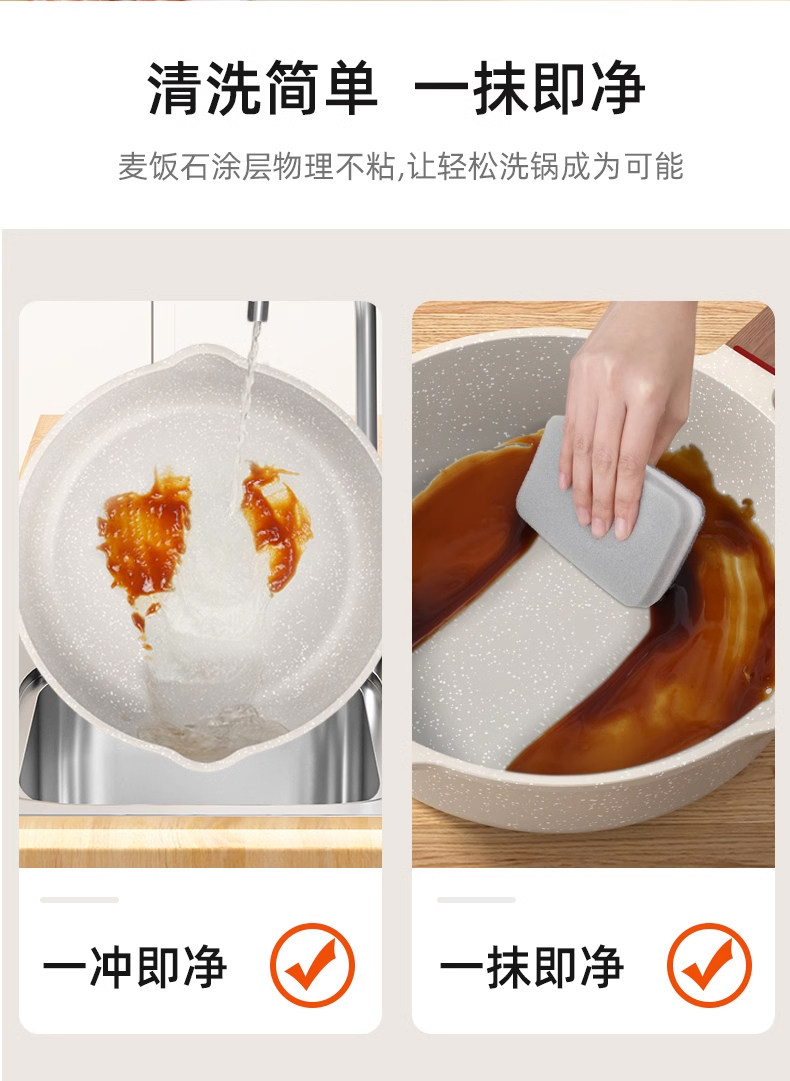 清洗简单 一抹即净

麦饭石涂层物理不粘,让轻松洗锅成为可能

一冲即净

一抹即净