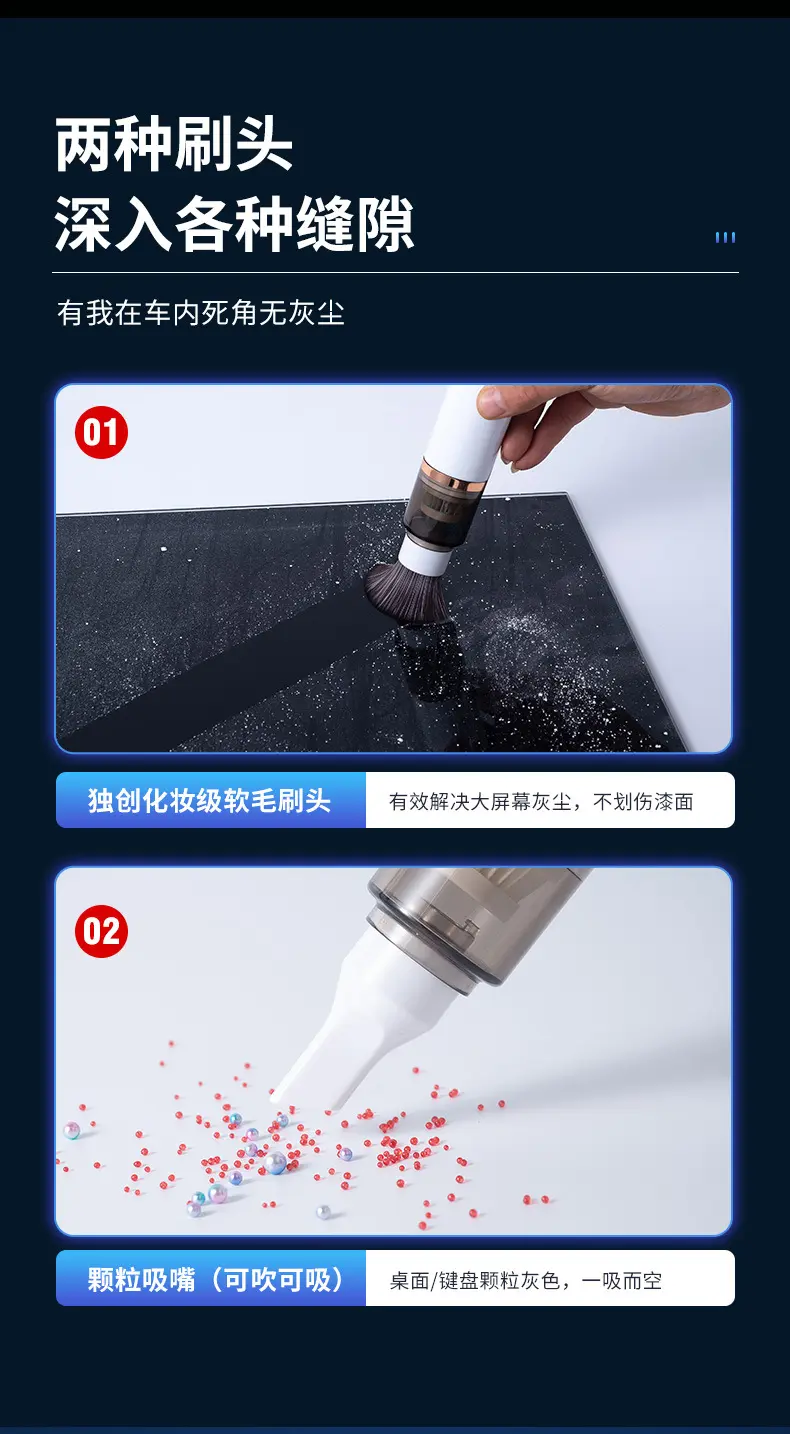 两种刷头
深入各种缝隙

有我在车内死角无灰尘

01

独创化妆级软毛刷头

有效解决大屏幕灰尘，不划伤漆面

02

颗粒吸嘴（可吹可吸）

桌面/键盘颗粒灰色，一吸而空