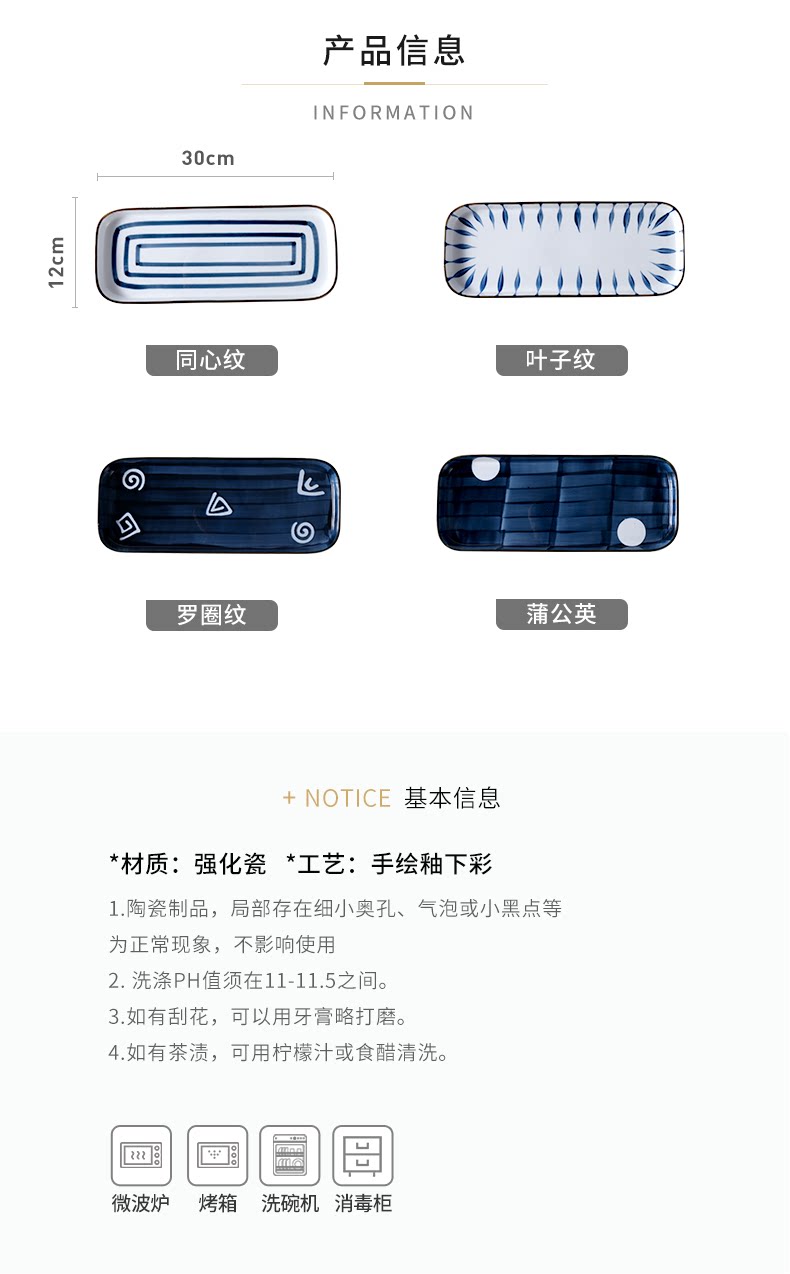 产品信息

INFORMATION

30cm

12cm

同心纹

叶子纹

罗圈纹

蒲公英

+ NOTICE 基本信息

*材质：强化瓷 *工艺：手绘釉下彩

1.陶瓷制品，局部存在细小奥孔、气泡或小黑点等为正常现象，不影响使用

2. 洗涤PH值须在11-11.5之间。

3.如有刮花，可以用牙膏略打磨。

4.如有茶渍，可用柠檬汁或食醋清洗。

微波炉

烤箱

洗碗机

消毒柜