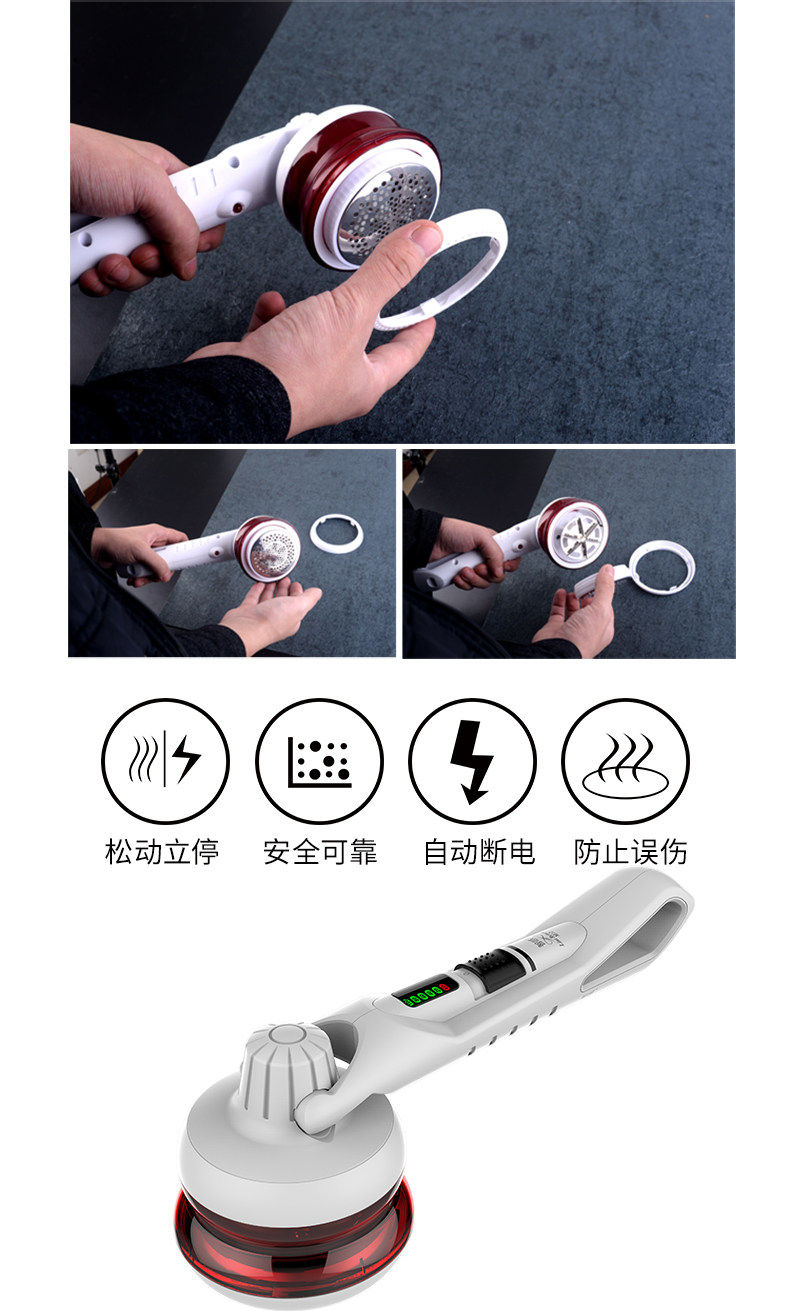 松动立停

安全可靠

自动断电

防止误伤