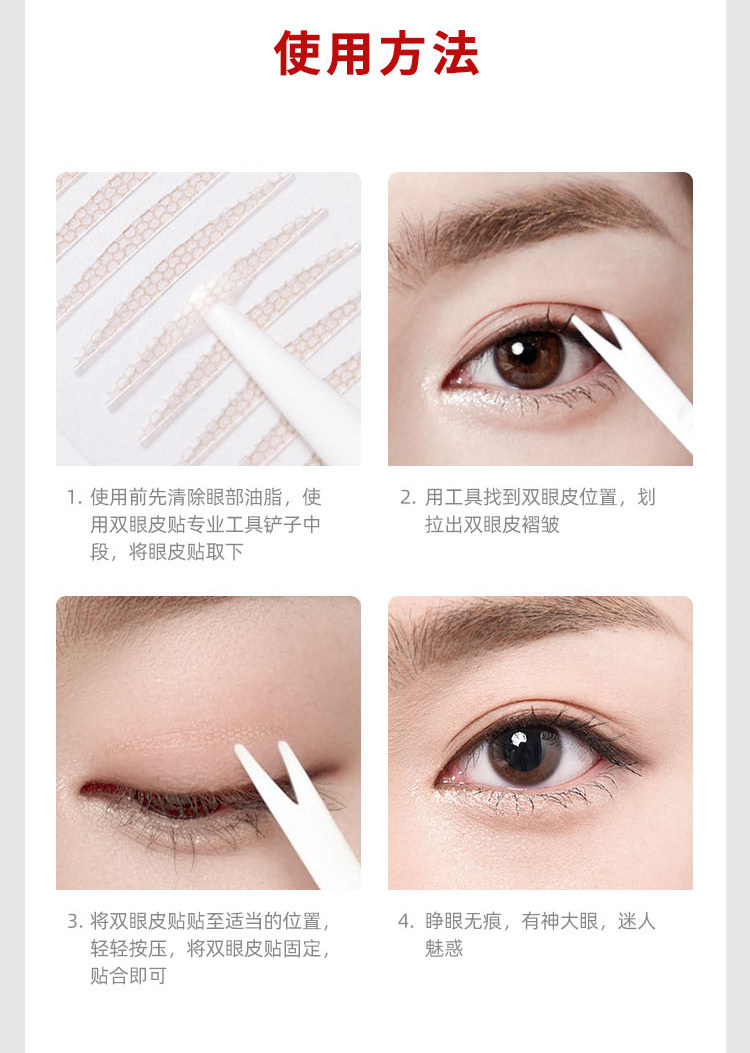 使用方法

1. 使用前先清除眼部油脂，使用双眼皮贴专业工具铲子中段，将眼皮贴取下

2. 用工具找到双眼皮位置，划拉出双眼皮褶皱

3. 将双眼皮贴贴至适当的位置，轻轻按压，将双眼皮贴固定，贴合即可

4. 睁眼无痕，有神大眼，迷人魅惑