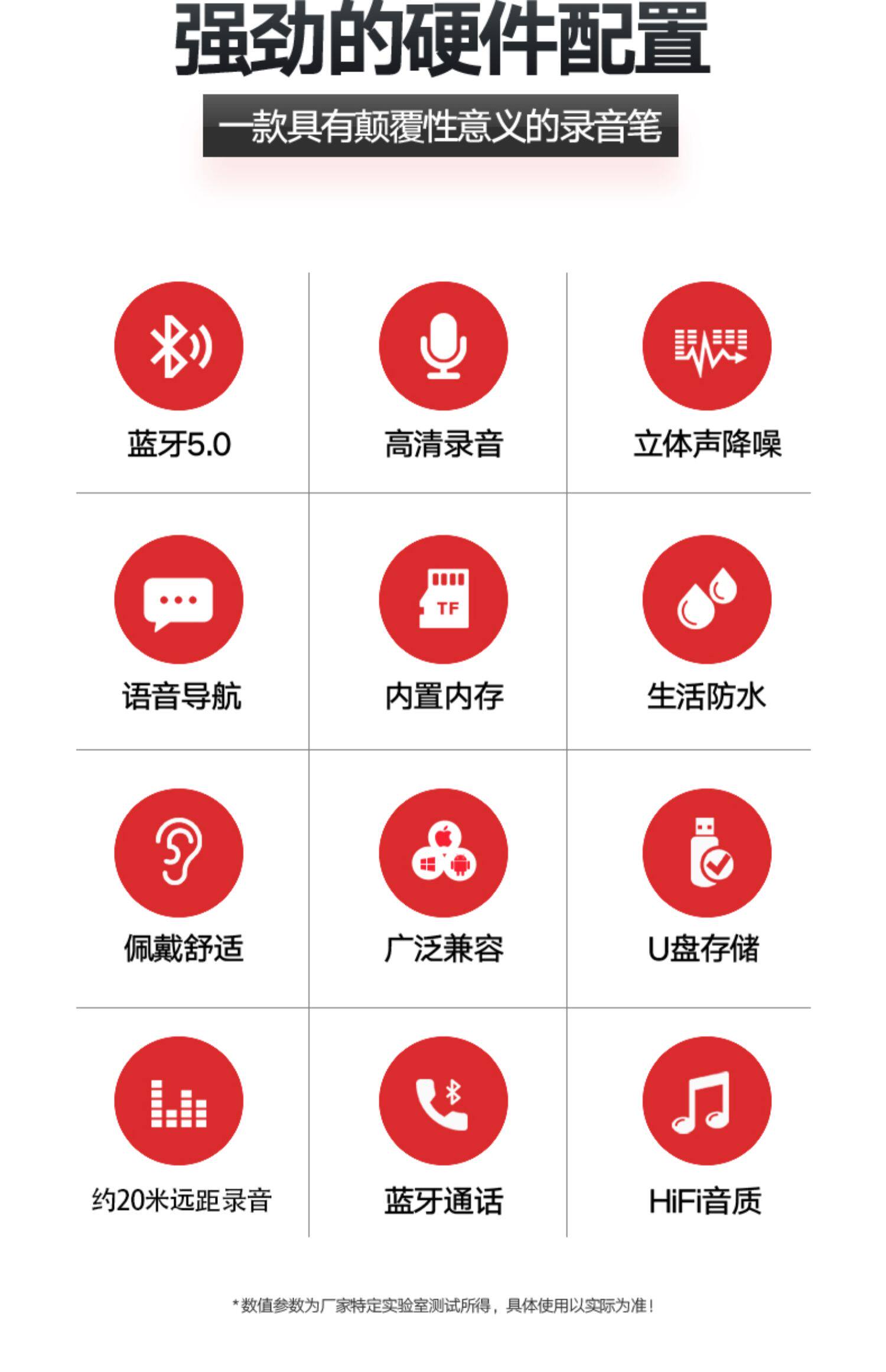 强劲的硬件配置

一款具有颠覆性意义的录音笔

蓝牙5.0

高清录音

立体声降噪

语音导航

TF

内置内存

生活防水

佩戴舒适

广泛兼容

U盘存储

约20米远距录音

蓝牙通话

HiFi音质

*数值参数为厂家特定实验室测试所得，具体使用以实际为准！