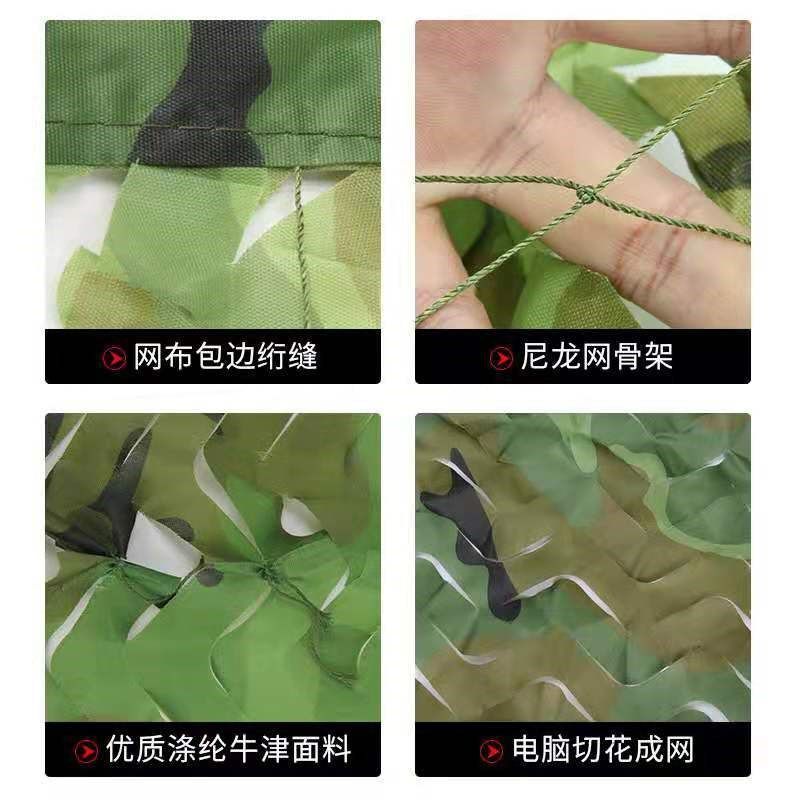 网布包边绗缝

尼龙网骨架

优质涤纶牛津面料

电脑切花成网