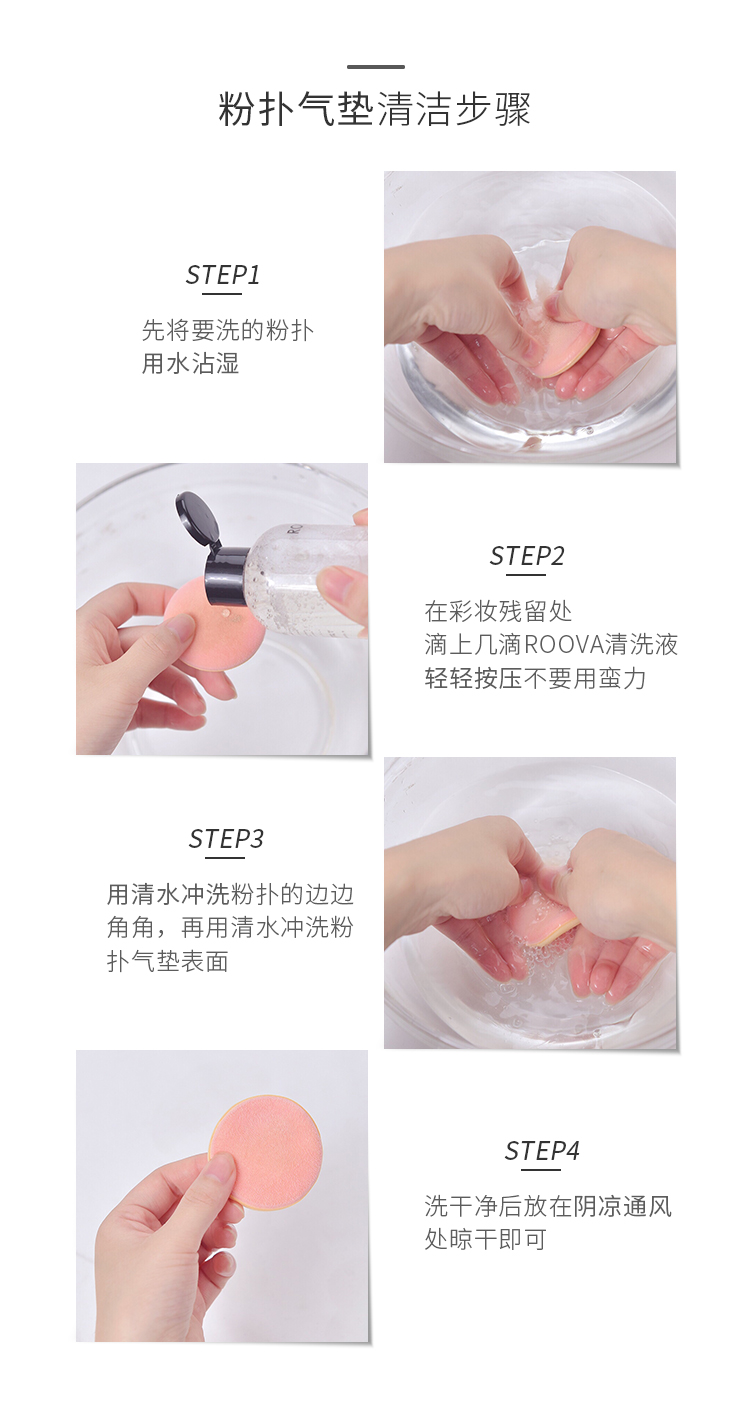 粉扑气垫清洁步骤

STEP1

先将要洗的粉扑
用水沾湿

STEP2

在彩妆残留处
滴上几滴ROOVA清洗液
轻轻按压不要用蛮力

STEP3

用清水冲洗粉扑的边边角角，再用清水冲洗粉扑气垫表面

STEP4

洗干净后放在阴凉通风处晾干即可