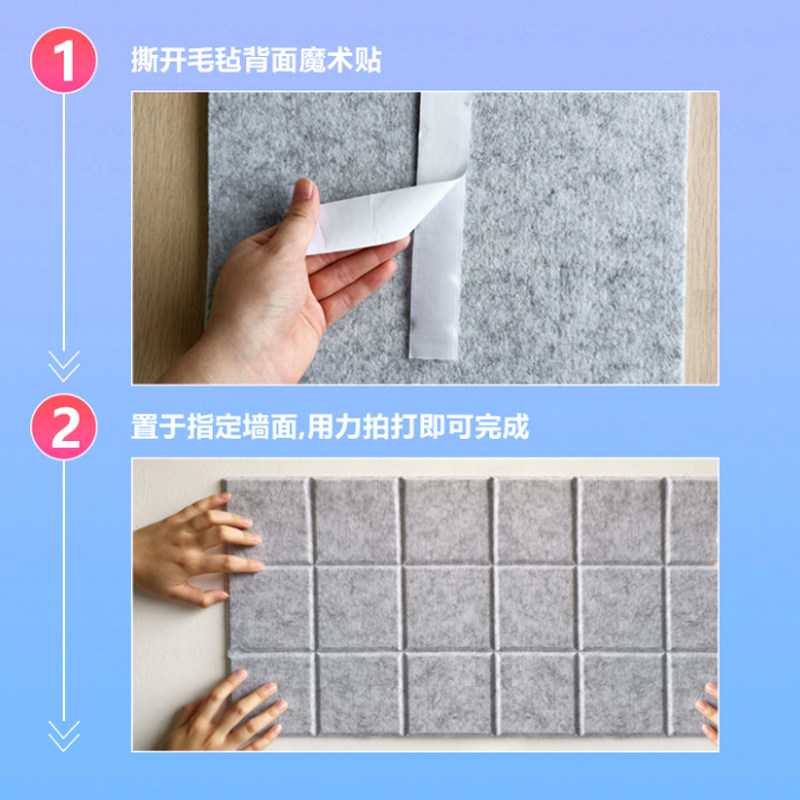 1 撕开毛毡背面魔术贴

2 置于指定墙面,用力拍打即可完成