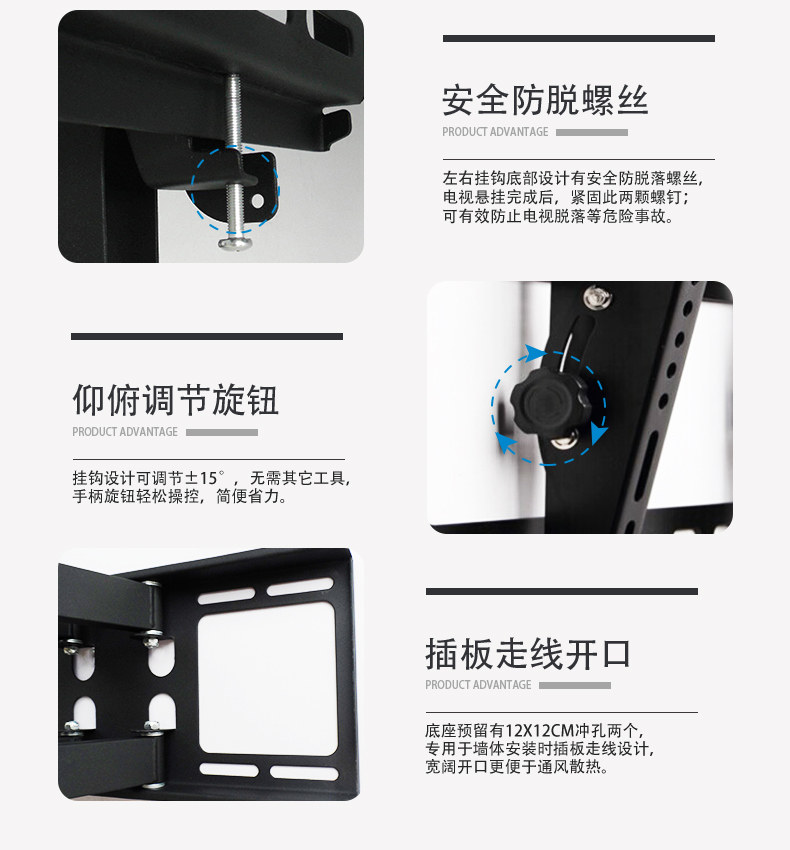 安全防脱螺丝

PRODUCT ADVANTAGE

左右挂钩底部设计有安全防脱落螺丝，电视悬挂完成后，紧固此两颗螺钉；可有效防止电视脱落等危险事故。

仰俯调节旋钮

PRODUCT ADVANTAGE

挂钩设计可调节±15°，无需其它工具，手柄旋钮轻松操控，简便省力。

插板走线开口

PRODUCT ADVANTAGE

底座预留有12X12CM冲孔两个，专用于墙体安装时插板走线设计，宽阔开口更便于通风散热。