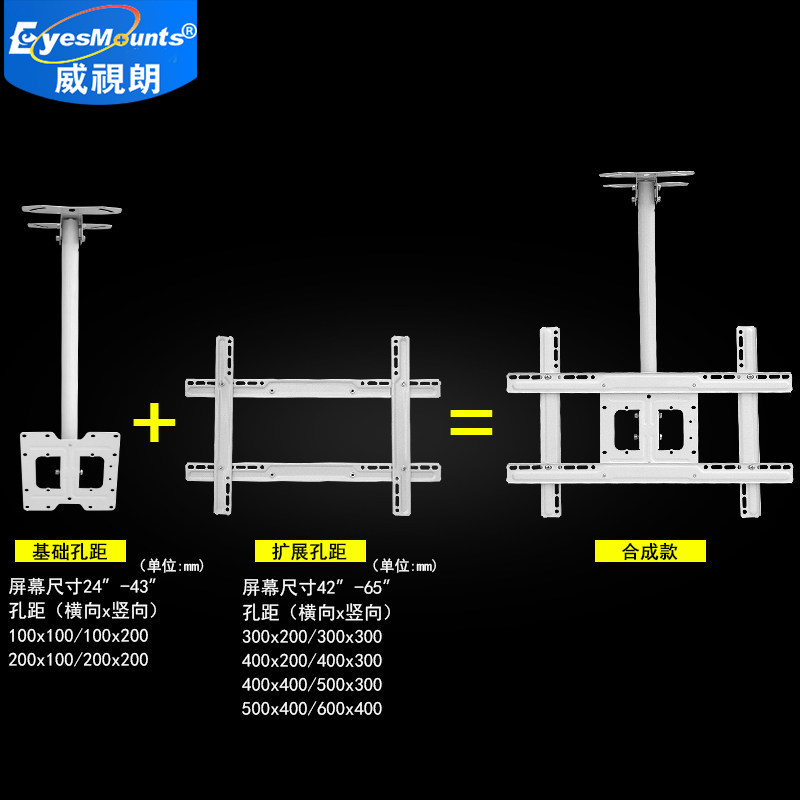 EyesMounts®
威視朗

+

=

基础孔距
(单位:mm)
屏幕尺寸24″-43″
孔距（横向x竖向）
100x100/100x200
200x100/200x200

扩展孔距
(单位:mm)
屏幕尺寸42″-65″
孔距（横向x竖向）
300x200/300x300
400x200/400x300
400x400/500x300
500x400/600x400

合成款