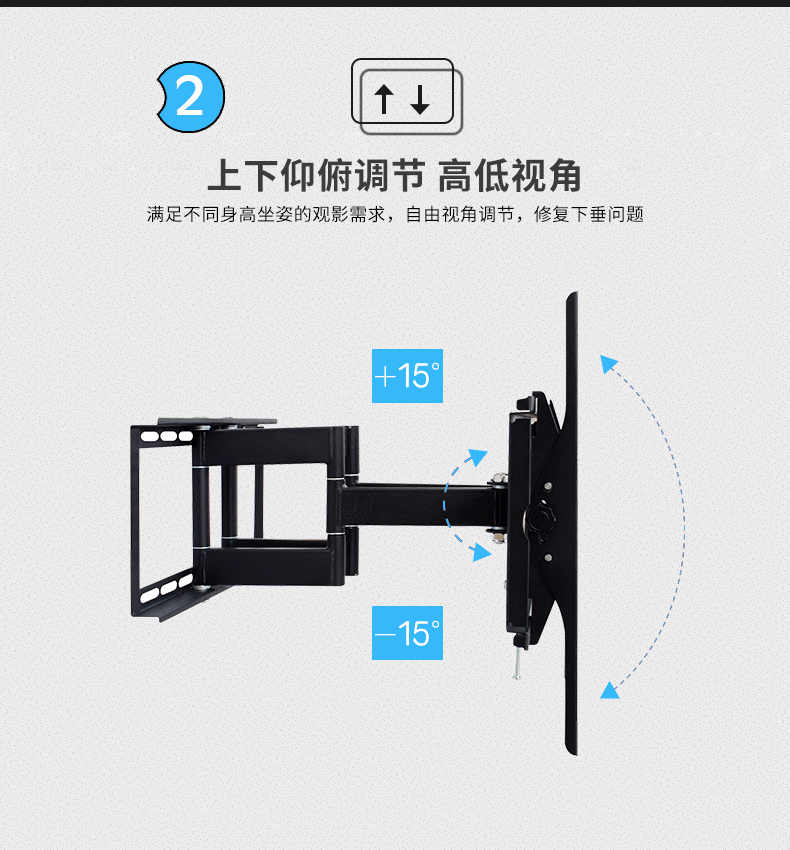 2

↑ ↓

上下仰俯调节 高低视角

满足不同身高坐姿的观影需求，自由视角调节，修复下垂问题

+15°

−15°