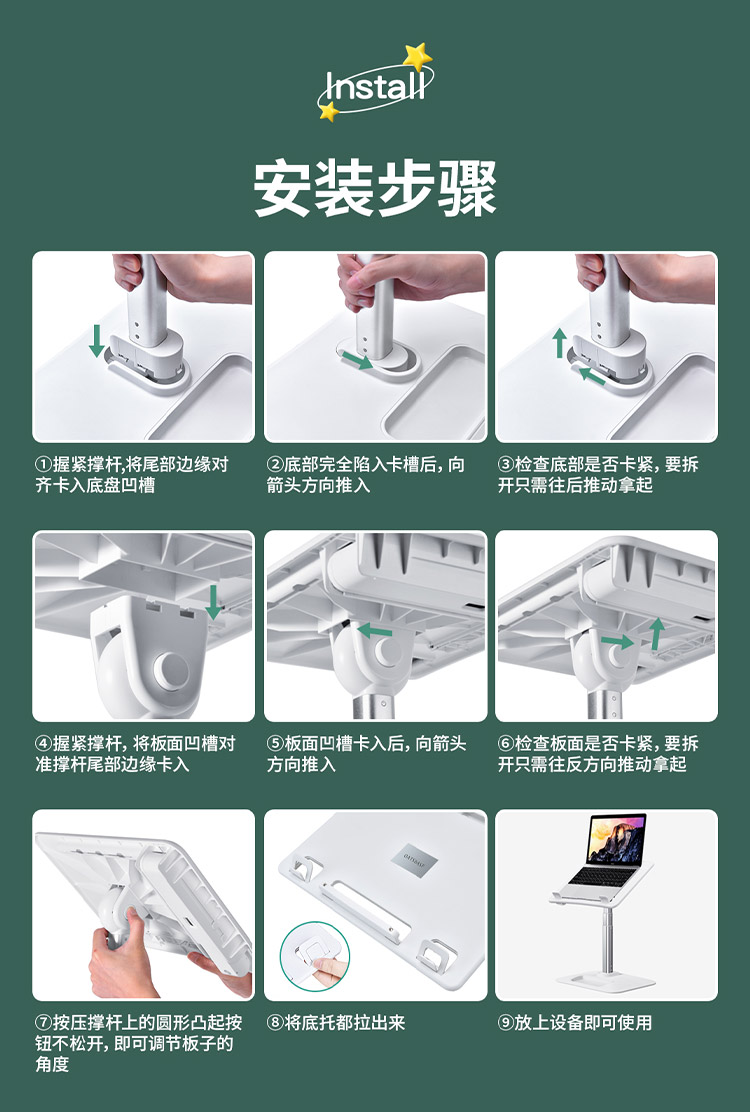 Install

安装步骤

①握紧撑杆,将尾部边缘对齐卡入底盘凹槽

②底部完全陷入卡槽后，向箭头方向推入

③检查底部是否卡紧，要拆开只需往后推动拿起

④握紧撑杆，将板面凹槽对准撑杆尾部边缘卡入

⑤板面凹槽卡入后，向箭头方向推入

⑥检查板面是否卡紧，要拆开只需往反方向推动拿起

⑦按压撑杆上的圆形凸起按钮不松开，即可调节板子的角度

⑧将底托都拉出来

⑨放上设备即可使用