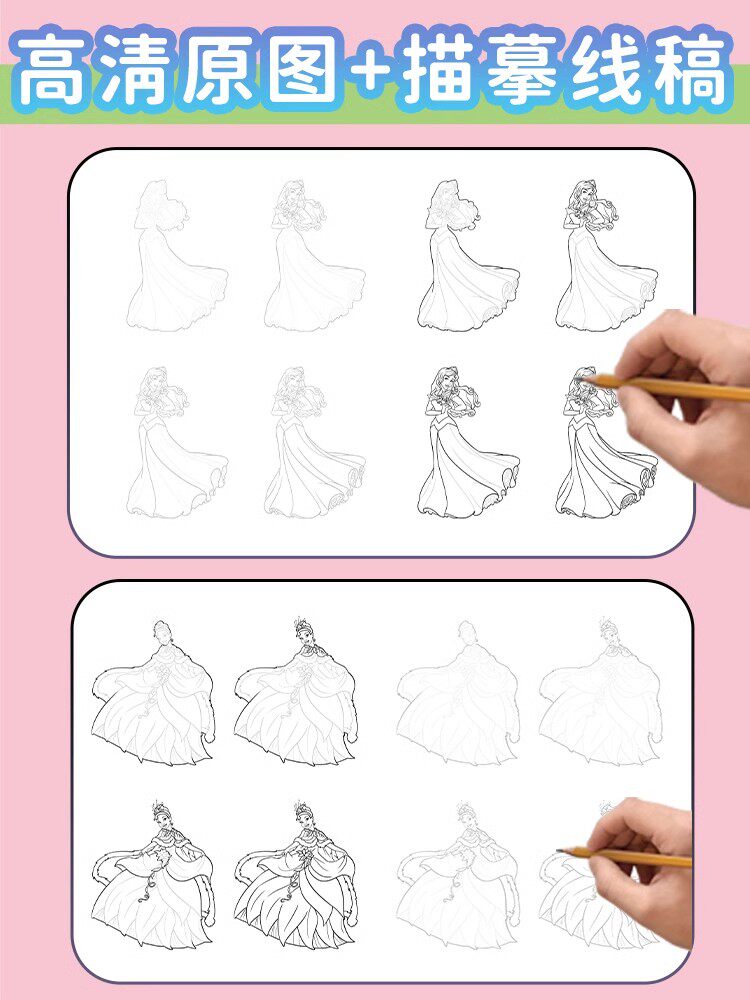 高清原图+描摹线稿