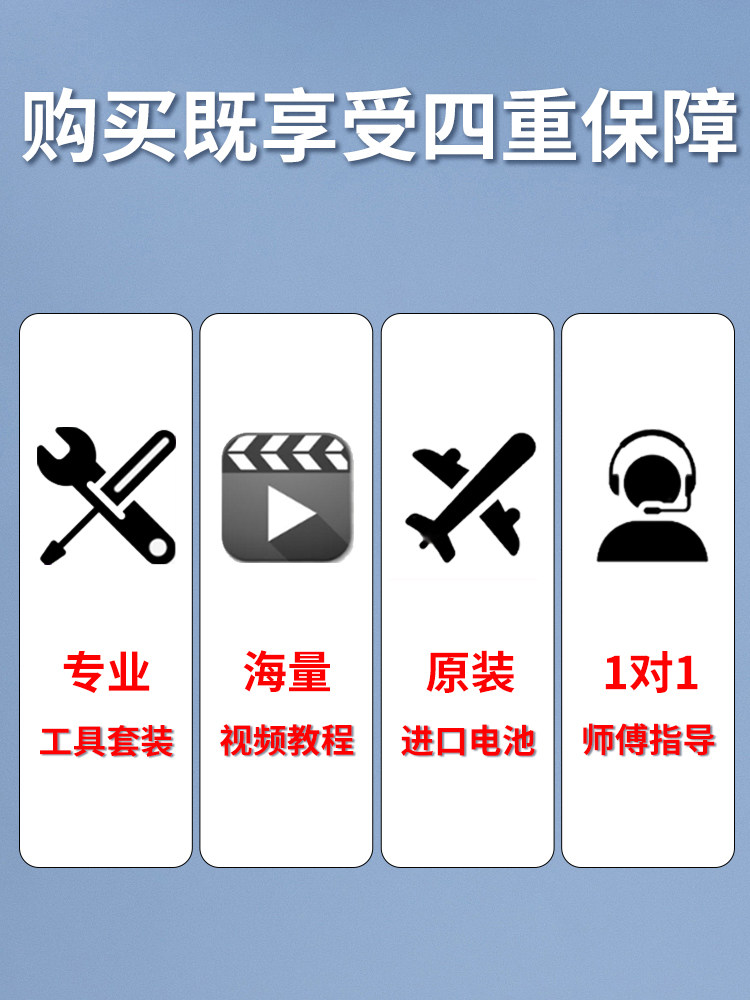 购买既享受四重保障

专业
工具套装

海量
视频教程

原装
进口电池

1对1
师傅指导