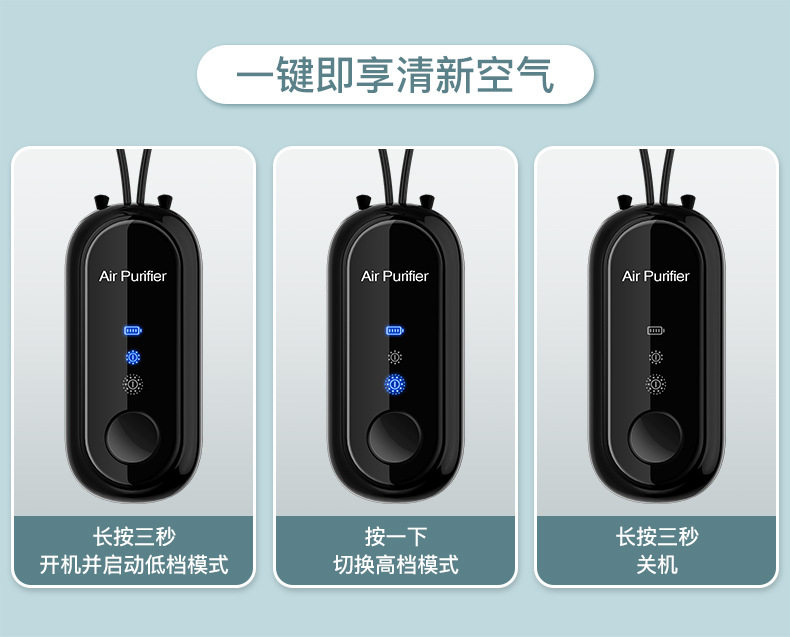 一键即享清新空气

Air Purifier

长按三秒
开机并启动低档模式

Air Purifier

按一下
切换高档模式

Air Purifier

长按三秒
关机