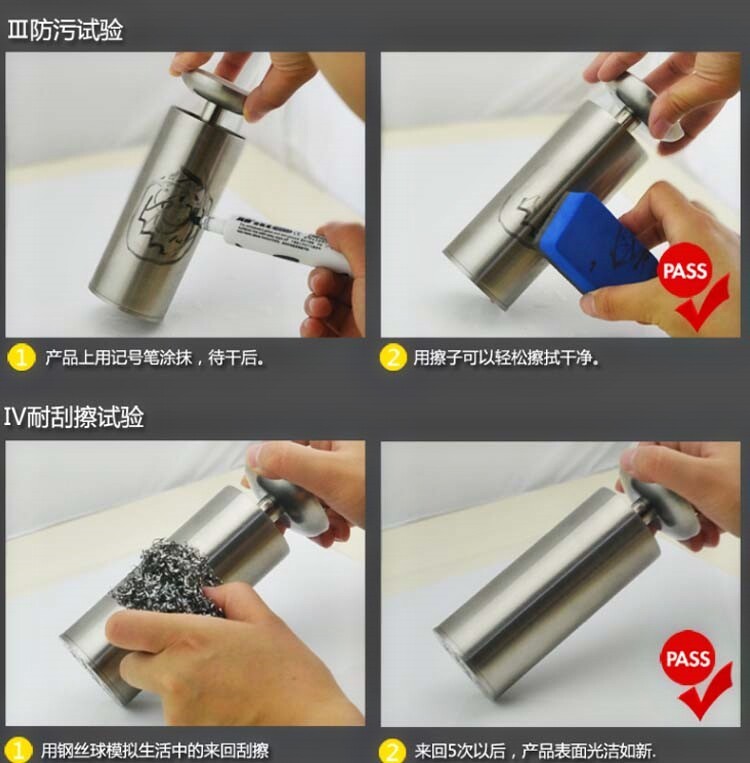 Ⅲ防污试验

PASS

1 产品上用记号笔涂抹，待干后。

2 用擦子可以轻松擦拭干净。

Ⅳ耐刮擦试验

PASS

1 用钢丝球模拟生活中的来回刮擦

2 来回5次以后，产品表面光洁如新.