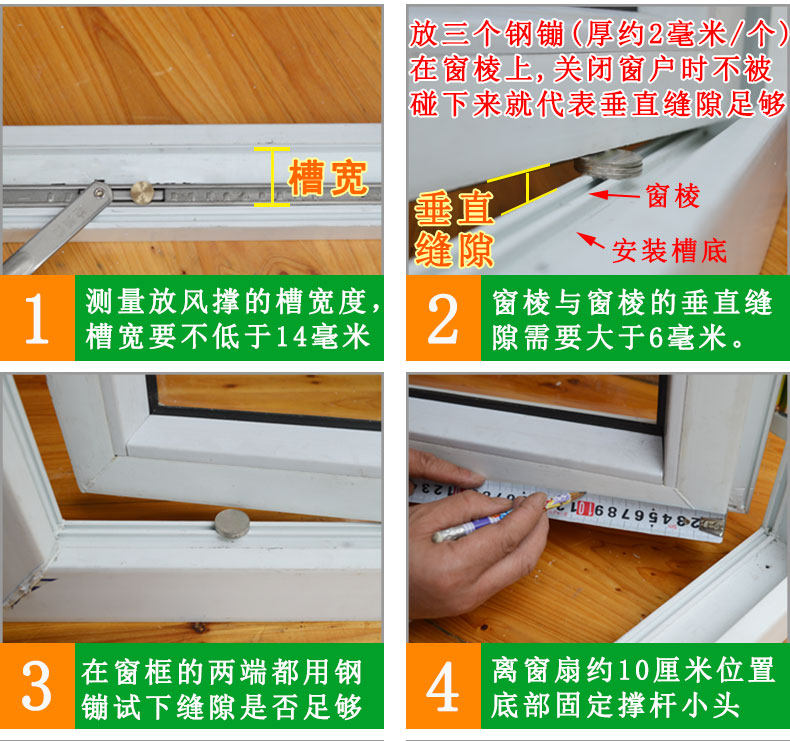 槽宽

1 测量放风撑的槽宽度，槽宽要不低于14毫米

放三个钢镚(厚约2毫米/个)在窗棱上，关闭窗户时不被碰下来就代表垂直缝隙足够

垂直缝隙

窗棱

安装槽底

2 窗棱与窗棱的垂直缝隙需要大于6毫米。

3 在窗框的两端都用钢镚试下缝隙是否足够

4 离窗扇约10厘米位置底部固定撑杆小头