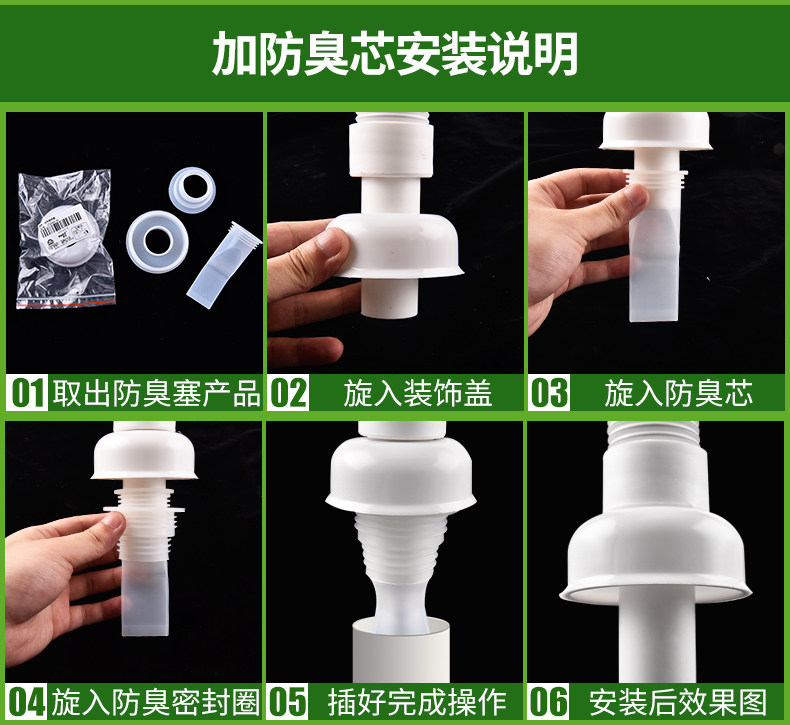 加防臭芯安装说明

01 取出防臭塞产品

02 旋入装饰盖

03 旋入防臭芯

04 旋入防臭密封圈

05 插好完成操作

06 安装后效果图