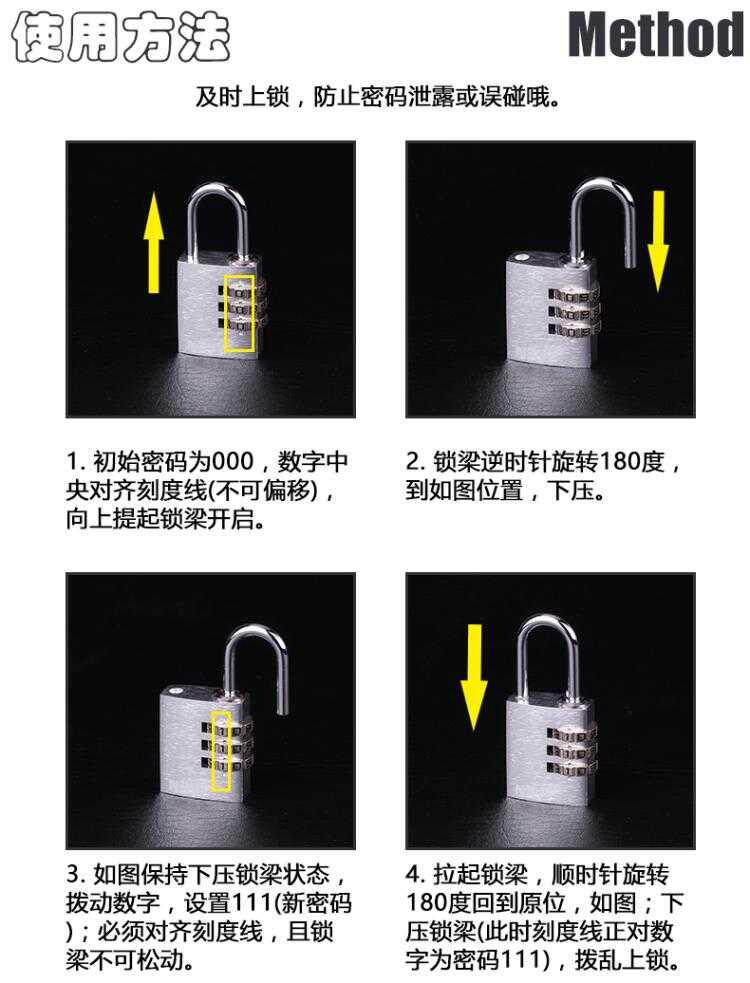 使用方法

Method

及时上锁，防止密码泄露或误碰哦。

1. 初始密码为000，数字中央对齐刻度线(不可偏移)，向上提起锁梁开启。

2. 锁梁逆时针旋转180度，到如图位置，下压。

3. 如图保持下压锁梁状态，拨动数字，设置111(新密码)；必须对齐刻度线，且锁梁不可松动。

4. 拉起锁梁，顺时针旋转180度回到原位，如图；下压锁梁(此时刻度线正对数字为密码111)，拨乱上锁。