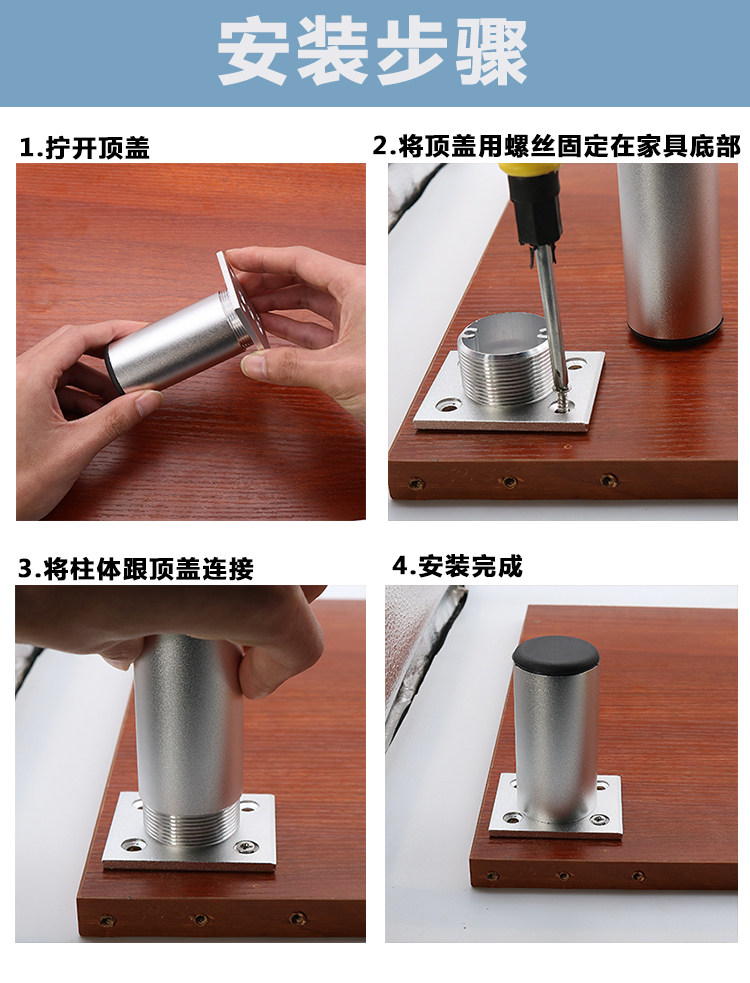 安装步骤

1.拧开顶盖

2.将顶盖用螺丝固定在家具底部

3.将柱体跟顶盖连接

4.安装完成