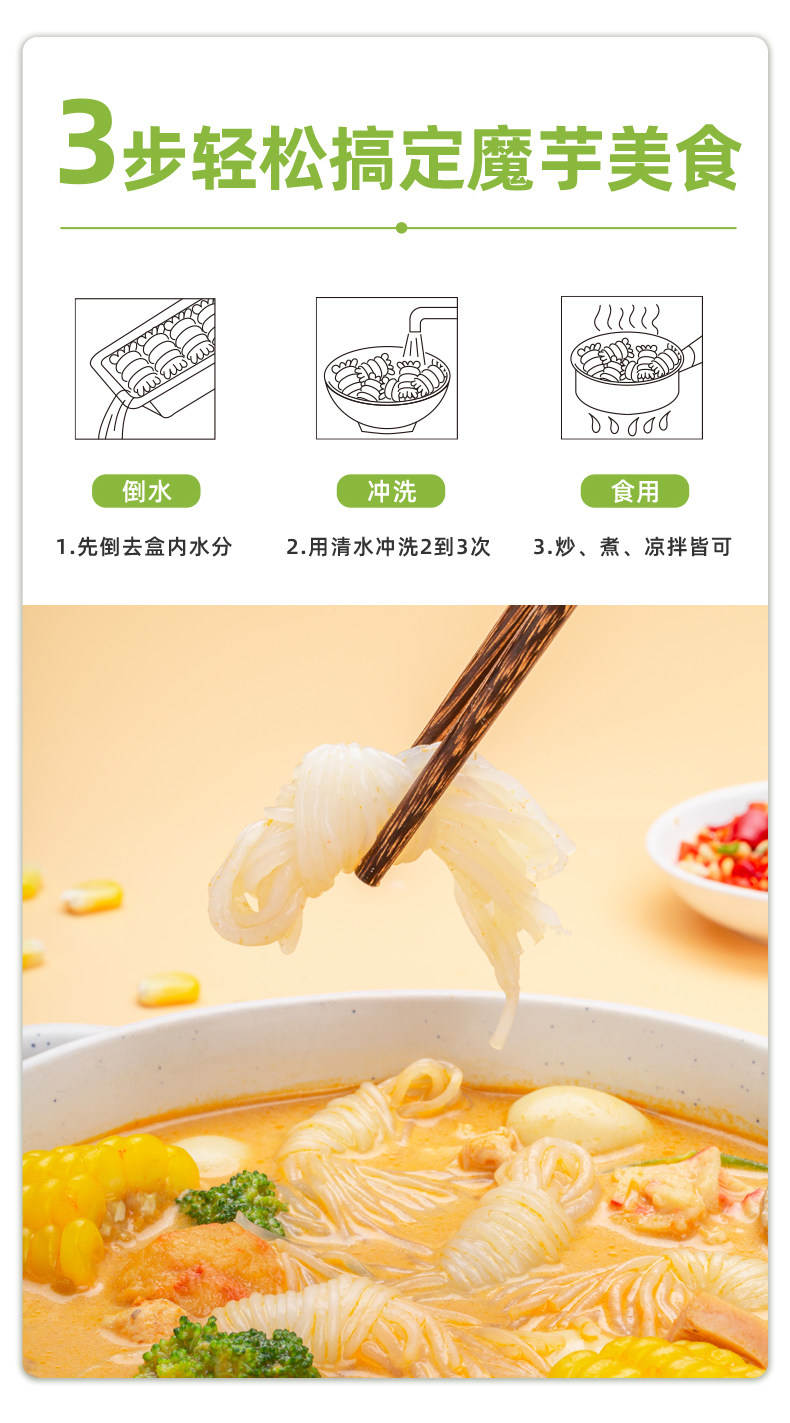 3步轻松搞定魔芋美食

倒水

1.先倒去盒内水分

冲洗

2.用清水冲洗2到3次

食用

3.炒、煮、凉拌皆可