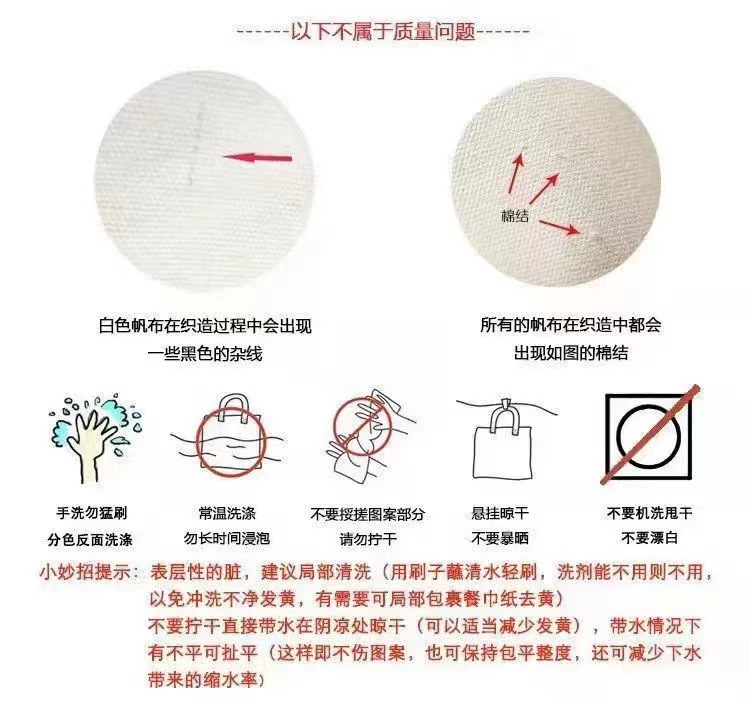 ------以下不属于质量问题------

棉结

白色帆布在织造过程中会出现一些黑色的杂线

所有的帆布在织造中都会出现如图的棉结

手洗勿猛刷
分色反面洗涤

常温洗涤
勿长时间浸泡

不要搓搓图案部分
请勿拧干

悬挂晾干
不要暴晒

不要机洗甩干
不要漂白

小妙招提示：表层性的脏，建议局部清洗（用刷子蘸清水轻刷，洗剂能不用则不用，以免冲洗不净发黄，有需要可局部包裹餐巾纸去黄）
不要拧干直接带水在阴凉处晾干（可以适当减少发黄），带水情况下有不平可扯平（这样即不伤图案，也可保持包平整度，还可减少下水带来的缩水率）