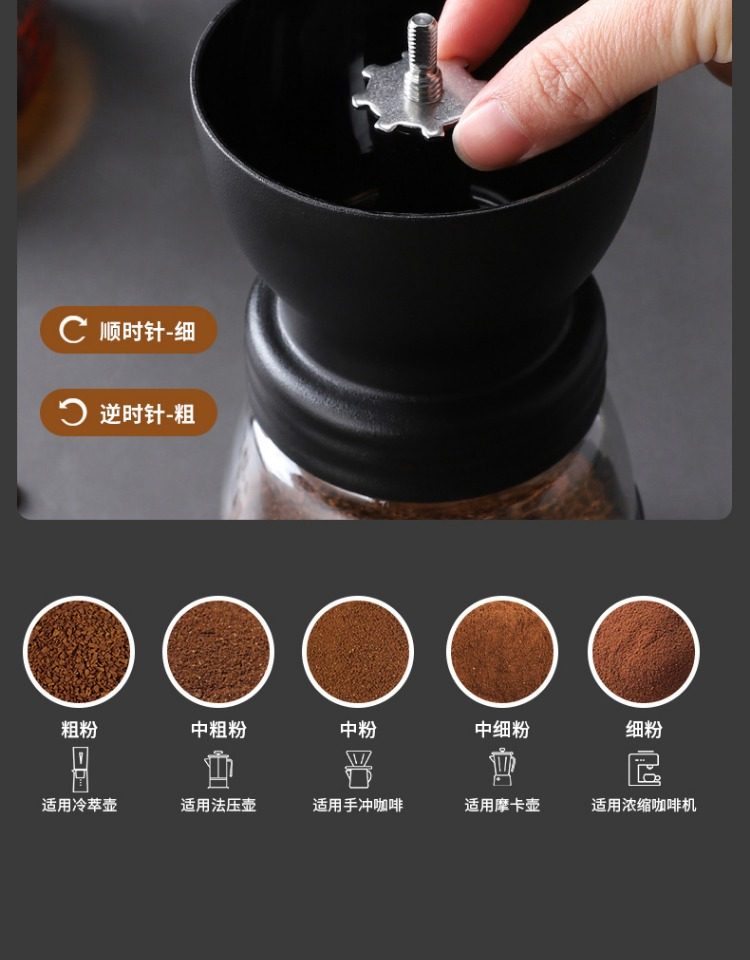 顺时针-细

逆时针-粗

粗粉
适用冷萃壶

中粗粉
适用法压壶

中粉
适用手冲咖啡

中细粉
适用摩卡壶

细粉
适用浓缩咖啡机