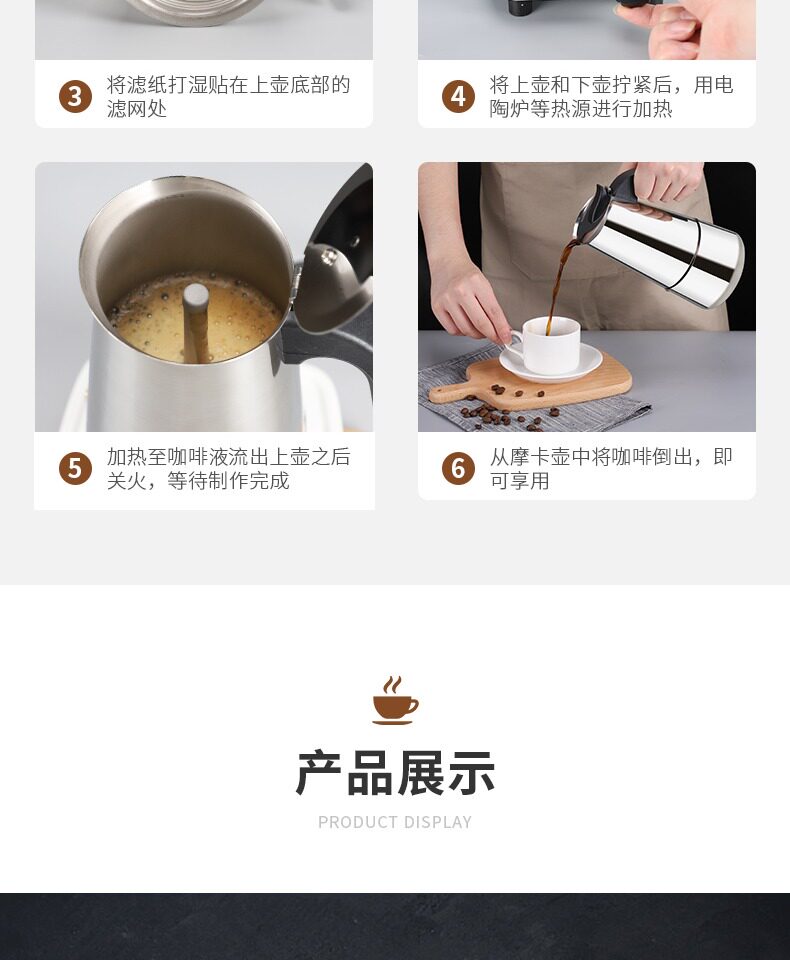 3 将滤纸打湿贴在上壶底部的滤网处

4 将上壶和下壶拧紧后，用电陶炉等热源进行加热

5 加热至咖啡液流出上壶之后关火，等待制作完成

6 从摩卡壶中将咖啡倒出，即可享用

产品展示

PRODUCT DISPLAY