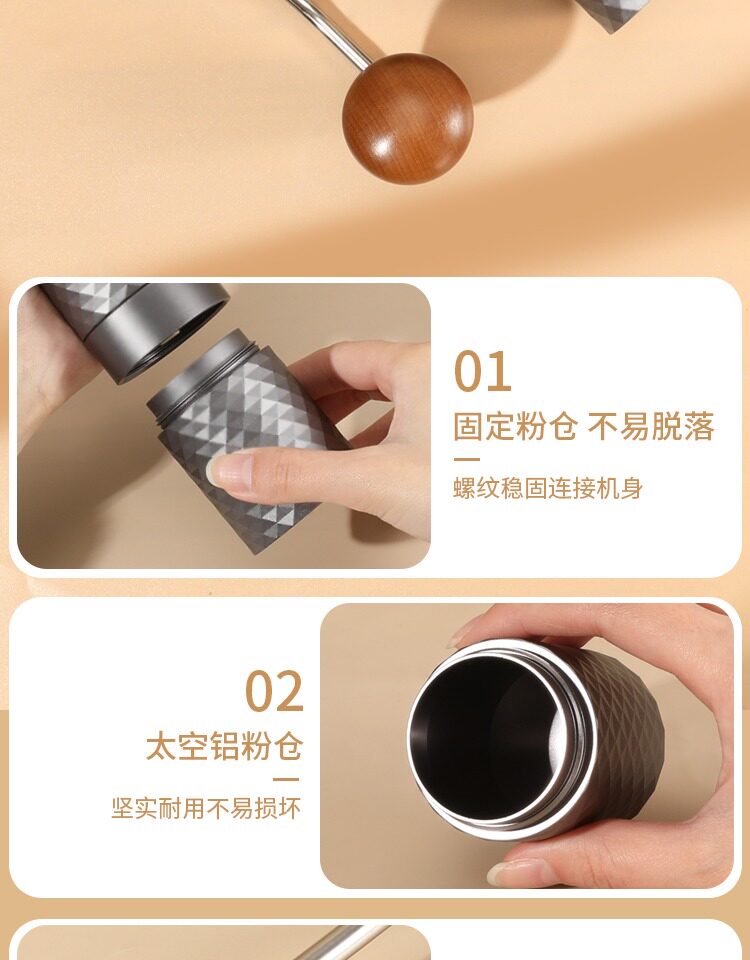 01
固定粉仓 不易脱落
螺纹稳固连接机身

02
太空铝粉仓
坚实耐用不易损坏