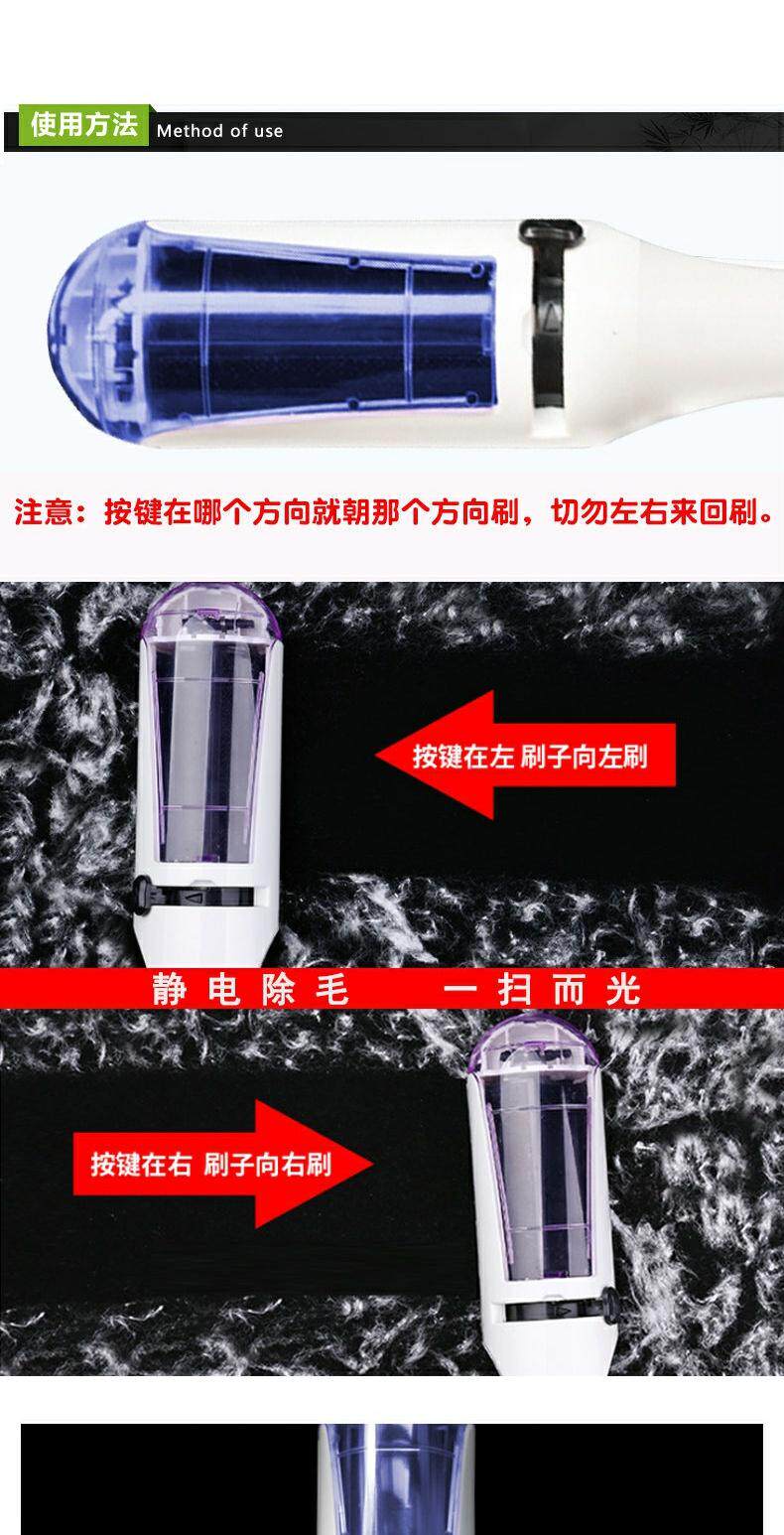 使用方法 Method of use

注意：按键在哪个方向就朝那个方向刷，切勿左右来回刷。

按键在左 刷子向左刷

静电除毛　一扫而光

按键在右 刷子向右刷