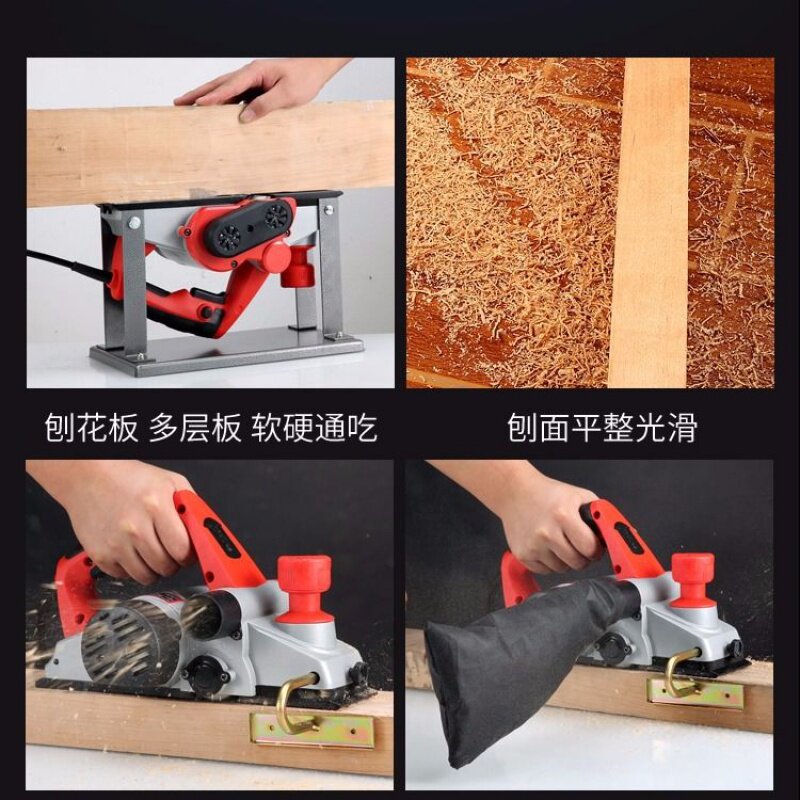 刨花板 多层板 软硬通吃

刨面平整光滑