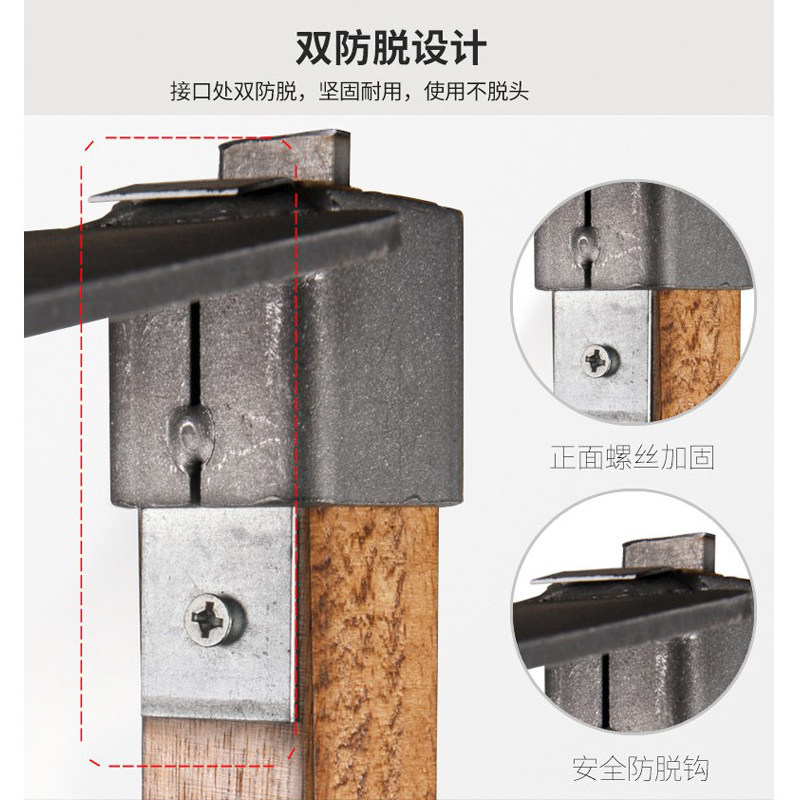 双防脱设计

接口处双防脱，坚固耐用，使用不脱头

正面螺丝加固

安全防脱钩