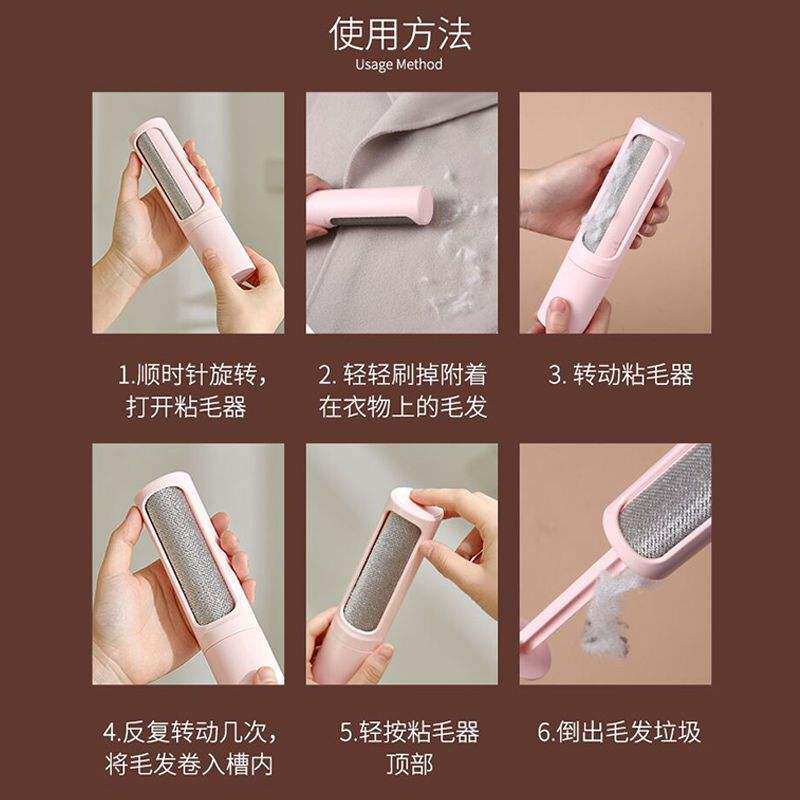 使用方法
Usage Method

1.顺时针旋转，打开粘毛器

2. 轻轻刷掉附着在衣物上的毛发

3. 转动粘毛器

4.反复转动几次，将毛发卷入槽内

5.轻按粘毛器顶部

6.倒出毛发垃圾