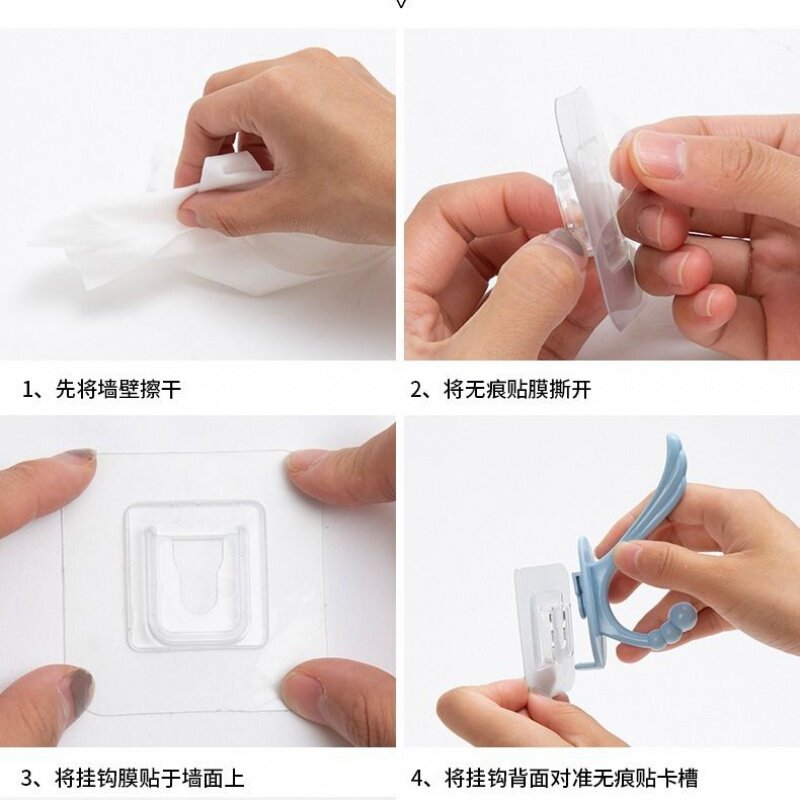 1、先将墙壁擦干

2、将无痕贴膜撕开

3、将挂钩膜贴于墙面上

4、将挂钩背面对准无痕贴卡槽