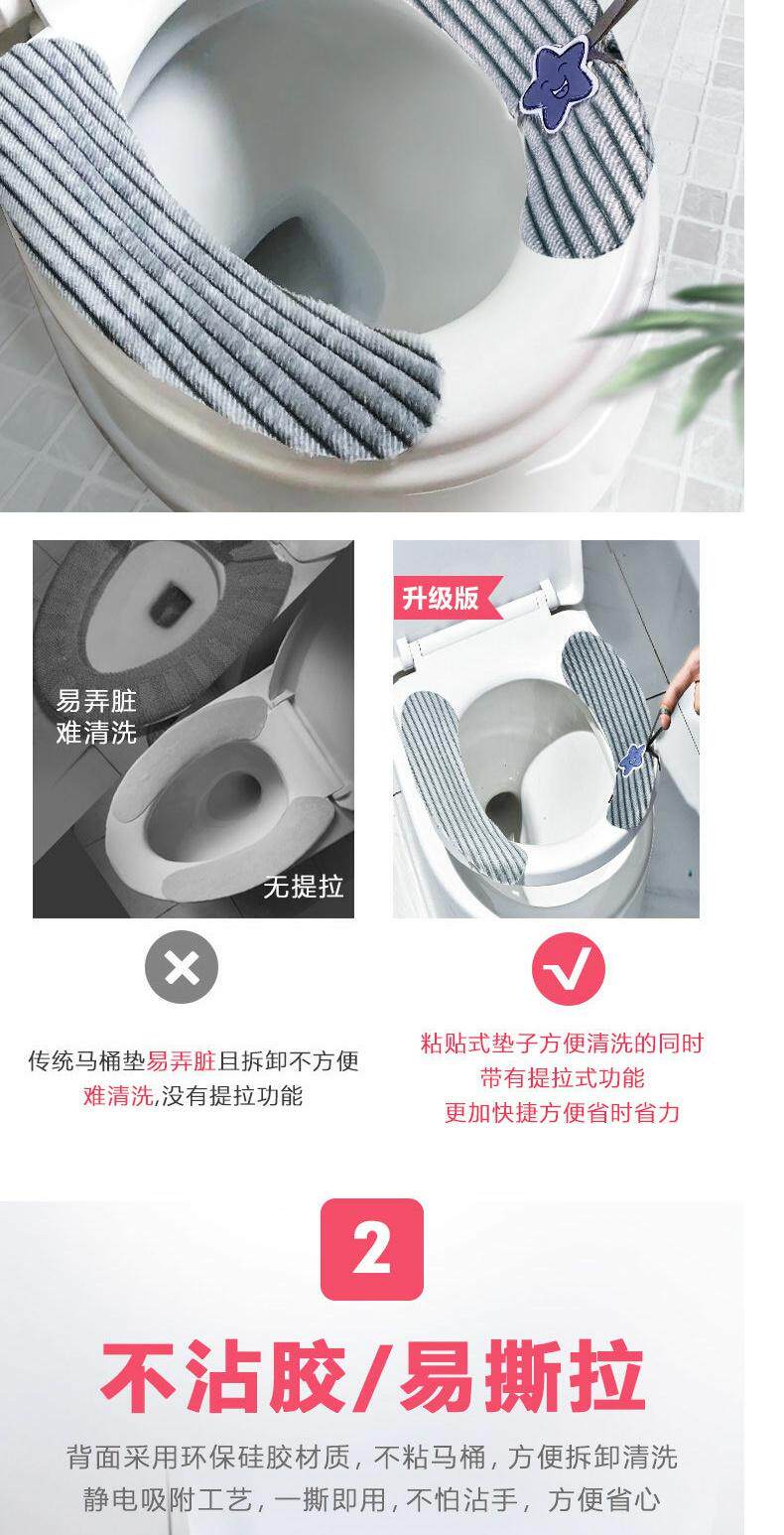 易弄脏
难清洗

无提拉

升级版

传统马桶垫易弄脏且拆卸不方便
难清洗,没有提拉功能

粘贴式垫子方便清洗的同时
带有提拉式功能
更加快捷方便省时省力

2

不沾胶/易撕拉

背面采用环保硅胶材质，不粘马桶，方便拆卸清洗
静电吸附工艺，一撕即用，不怕沾手，方便省心