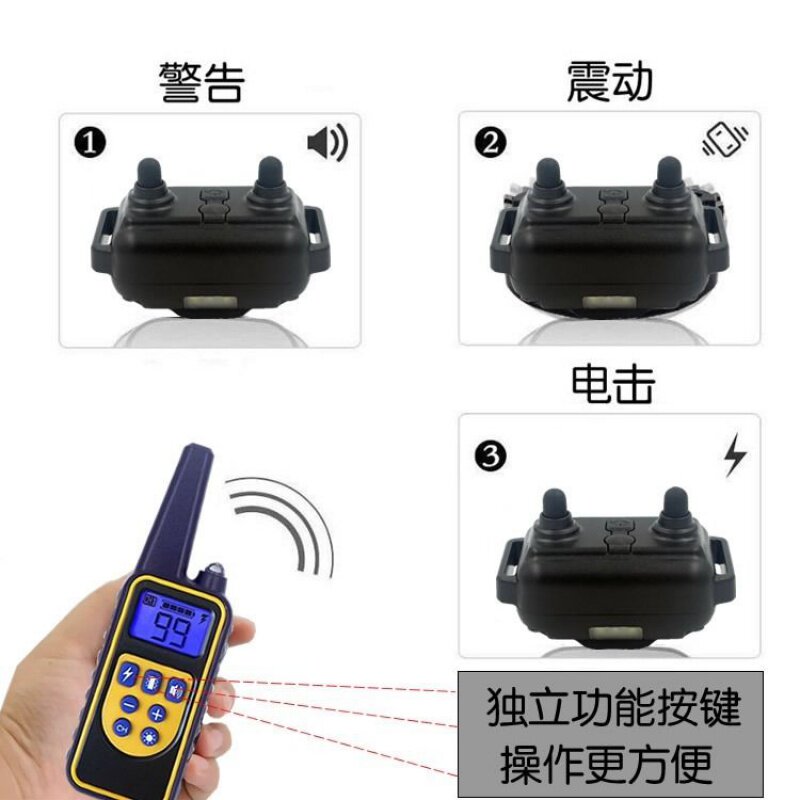 警告

❶

震动

❷

电击

❸

99

独立功能按键
操作更方便