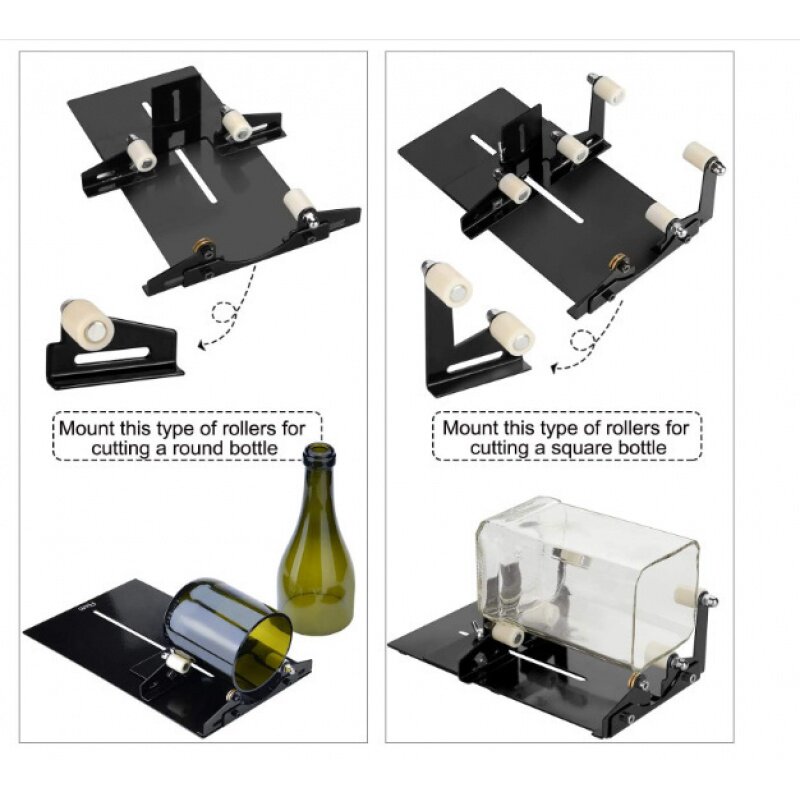 Mount this type of rollers for cutting a round bottle

Mount this type of rollers for cutting a square bottle