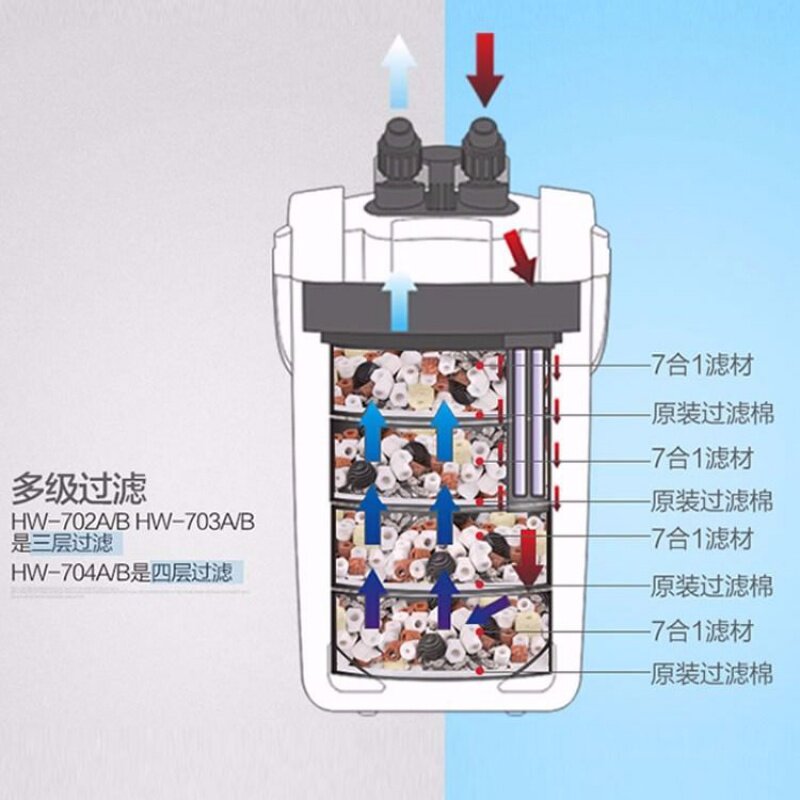 多级过滤
HW-702A/B HW-703A/B
是三层过滤
HW-704A/B是四层过滤

7合1滤材
原装过滤棉
7合1滤材
原装过滤棉
7合1滤材
原装过滤棉
7合1滤材
原装过滤棉