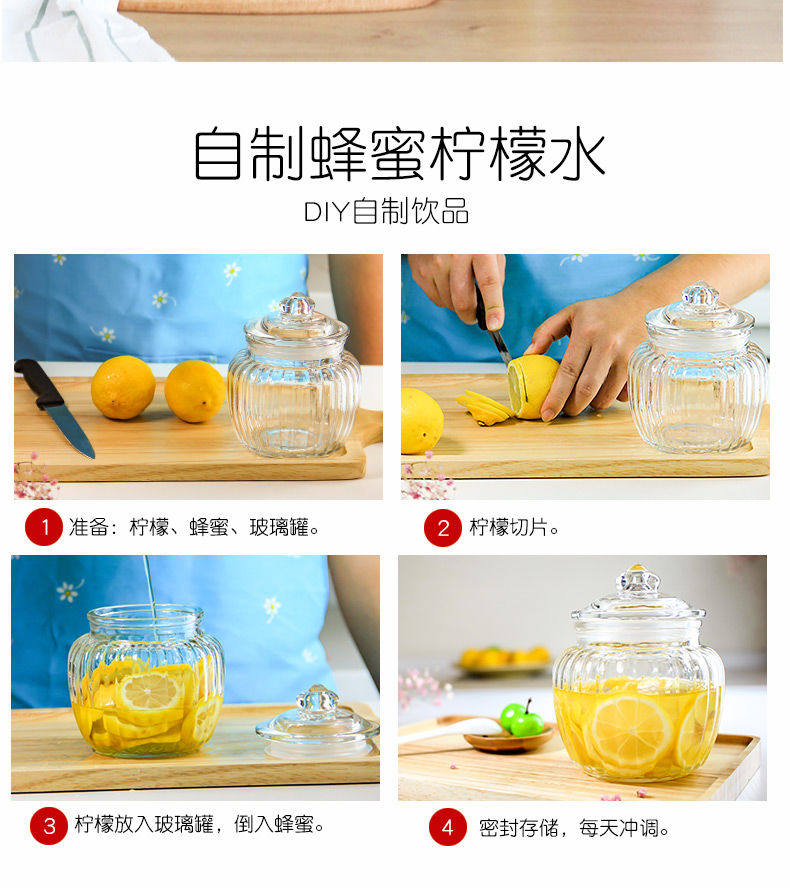 自制蜂蜜柠檬水
DIY自制饮品

1 准备：柠檬、蜂蜜、玻璃罐。

2 柠檬切片。

3 柠檬放入玻璃罐，倒入蜂蜜。

4 密封存储，每天冲调。