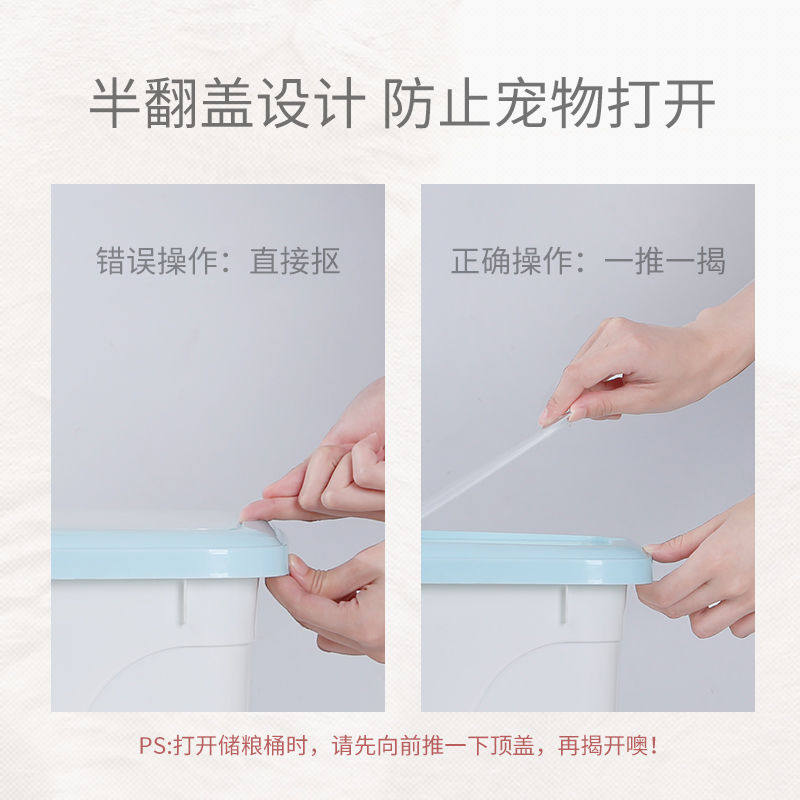 半翻盖设计 防止宠物打开

错误操作：直接抠

正确操作：一推一揭

PS:打开储粮桶时，请先向前推一下顶盖，再揭开噢!