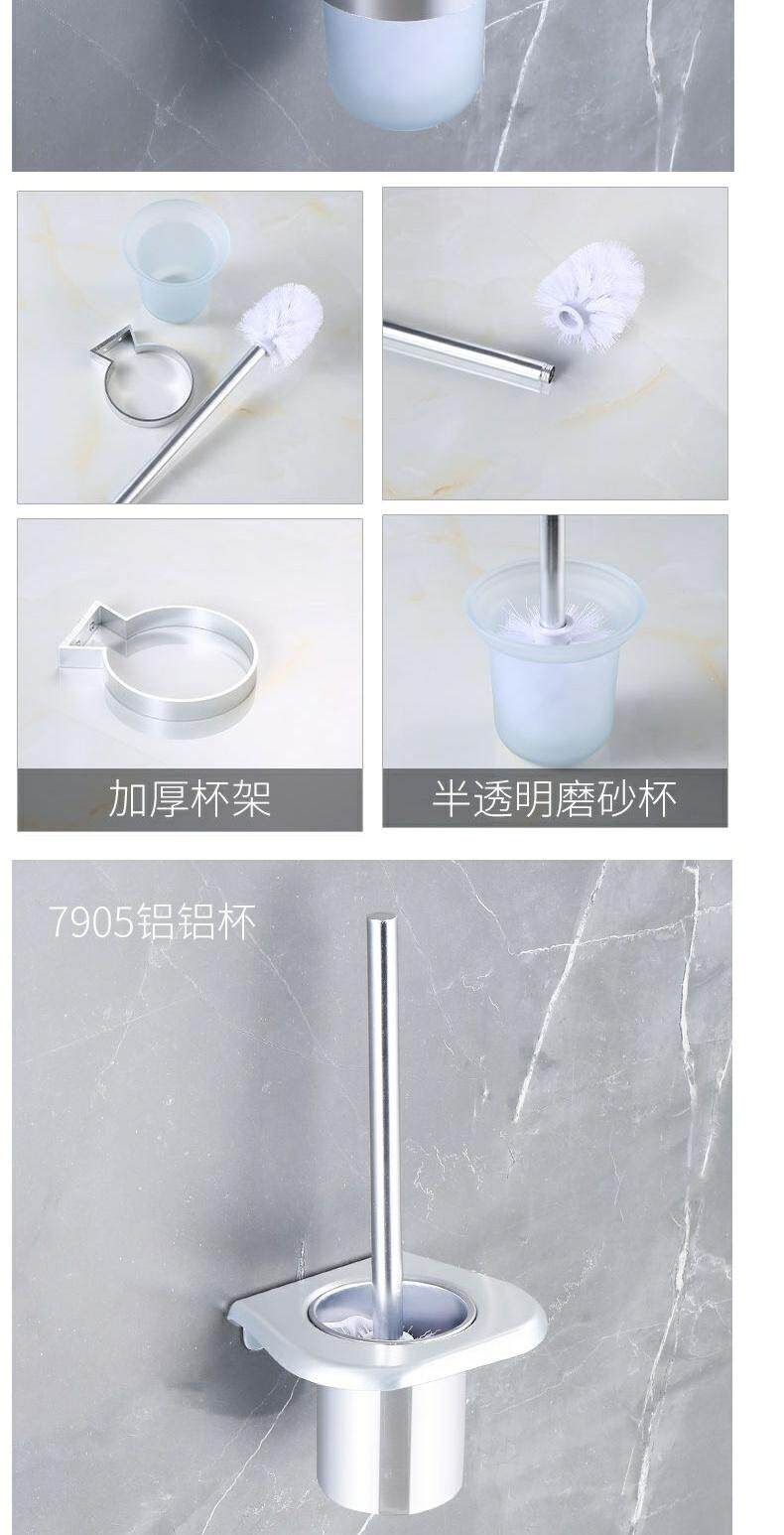 加厚杯架

半透明磨砂杯

7905铝铝杯