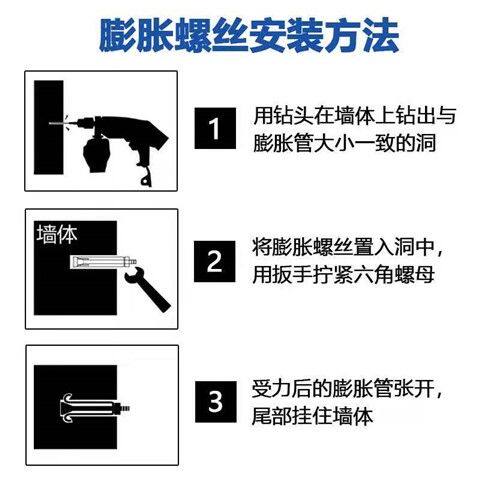 膨胀螺丝安装方法

1

用钻头在墙体上钻出与膨胀管大小一致的洞

墙体

2

将膨胀螺丝置入洞中，用扳手拧紧六角螺母

3

受力后的膨胀管张开，尾部挂住墙体