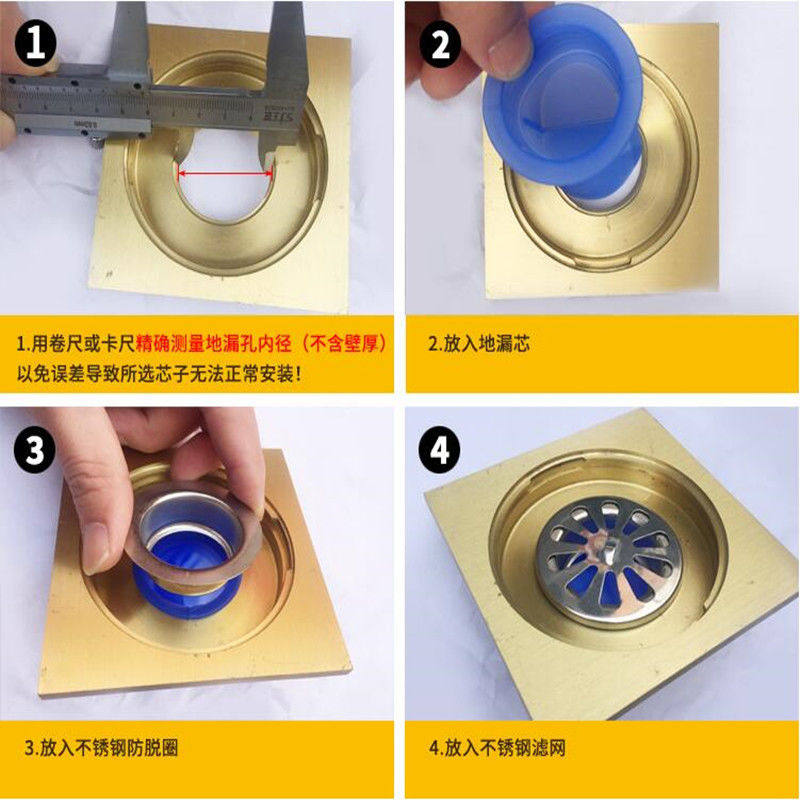 1

2

1.用卷尺或卡尺精确测量地漏孔内径（不含壁厚）以免误差导致所选芯子无法正常安装!

2.放入地漏芯

3

4

3.放入不锈钢防脱圈

4.放入不锈钢滤网