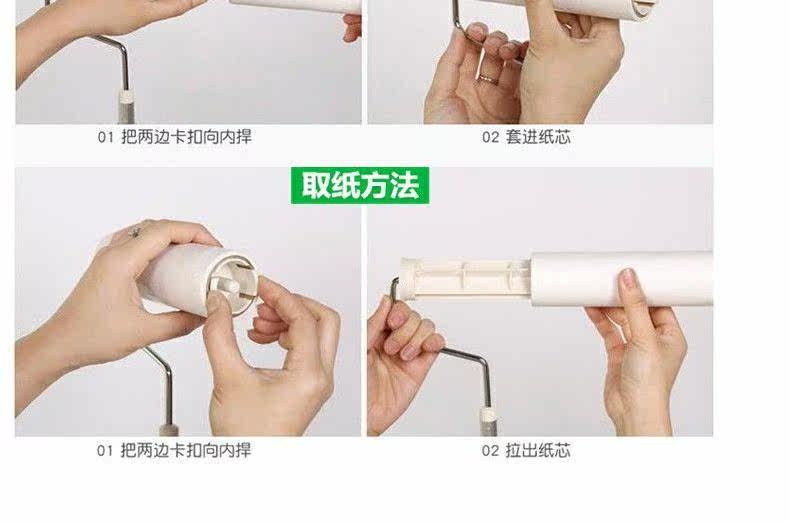 01 把两边卡扣向内捍

02 套进纸芯

取纸方法

01 把两边卡扣向内捍

02 拉出纸芯