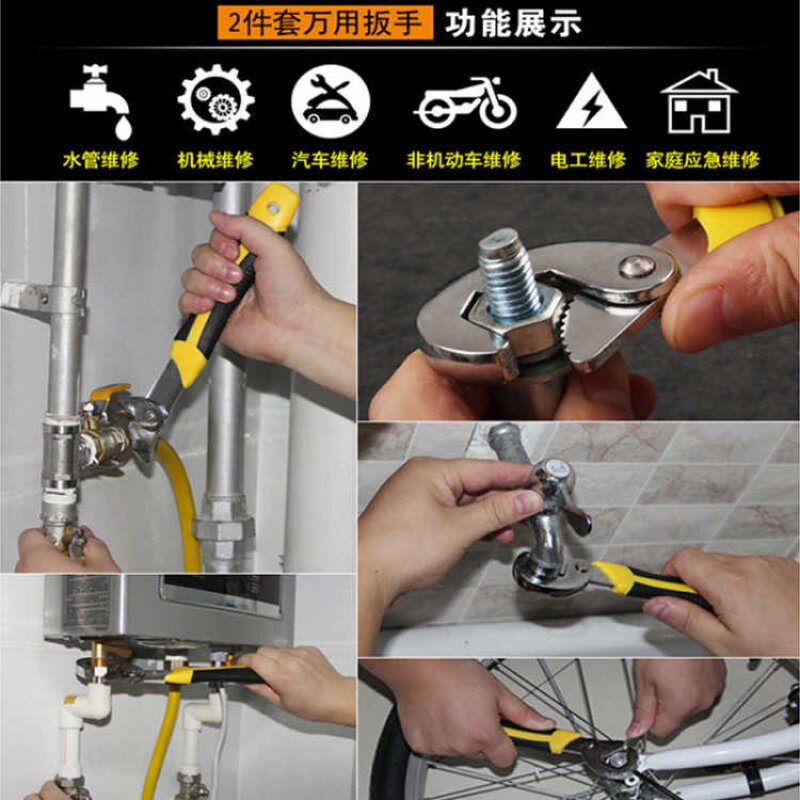 2件套万用扳手 功能展示

水管维修 机械维修 汽车维修 非机动车维修 电工维修 家庭应急维修