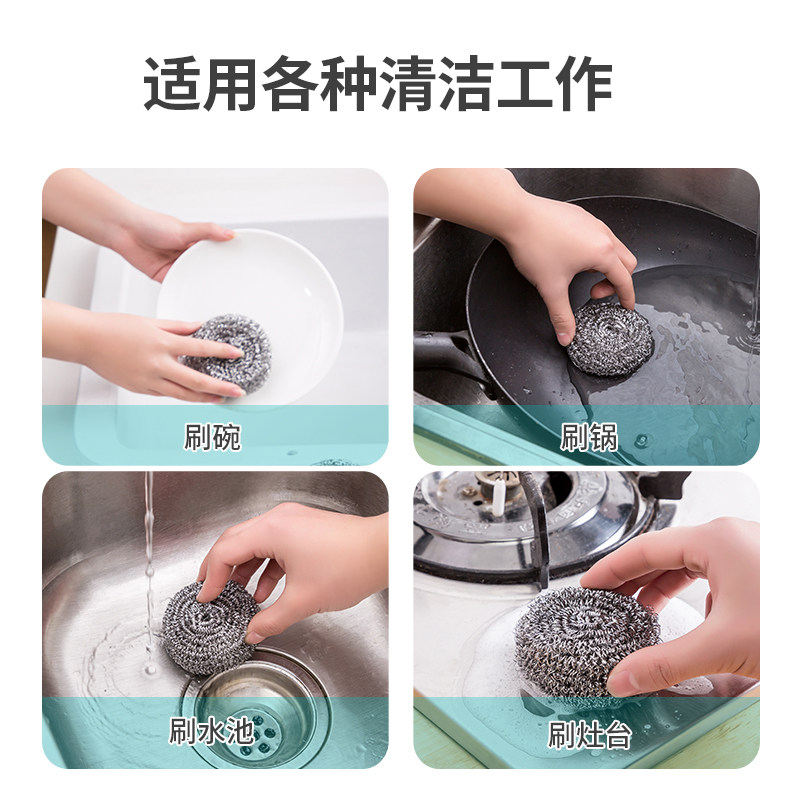 适用各种清洁工作

刷碗

刷锅

刷水池

刷灶台