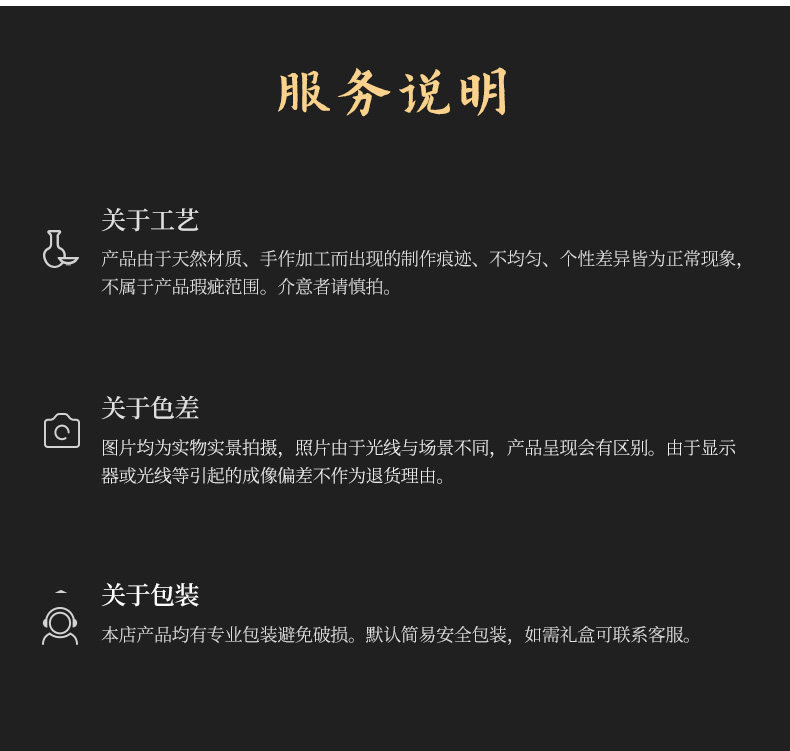 服务说明

关于工艺

产品由于天然材质、手作加工而出现的制作痕迹、不均匀、个性差异皆为正常现象，不属于产品瑕疵范围。介意者请慎拍。

关于色差

图片均为实物实景拍摄，照片由于光线与场景不同，产品呈现会有区别。由于显示器或光线等引起的成像偏差不作为退货理由。

关于包装

本店产品均有专业包装避免破损。默认简易安全包装，如需礼盒可联系客服。