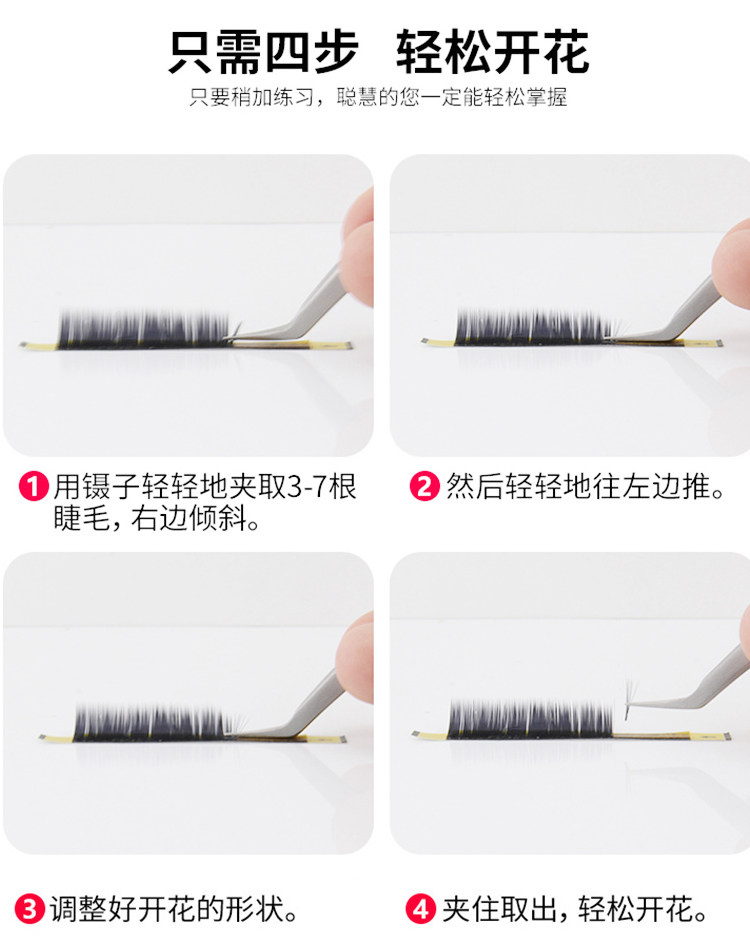 只需四步 轻松开花

只要稍加练习，聪慧的您一定能轻松掌握

1 用镊子轻轻地夹取3-7根睫毛，右边倾斜。

2 然后轻轻地往左边推。

3 调整好开花的形状。

4 夹住取出，轻松开花。