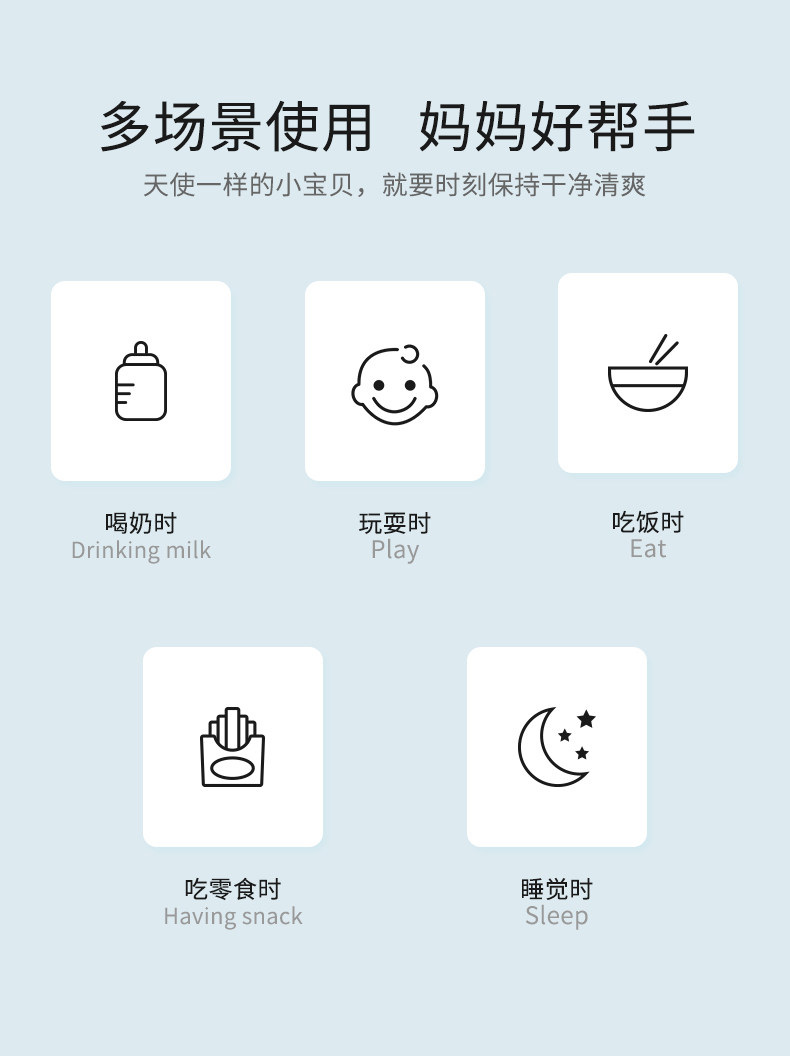 多场景使用 妈妈好帮手

天使一样的小宝贝，就要时刻保持干净清爽

喝奶时
Drinking milk

玩耍时
Play

吃饭时
Eat

吃零食时
Having snack

睡觉时
Sleep