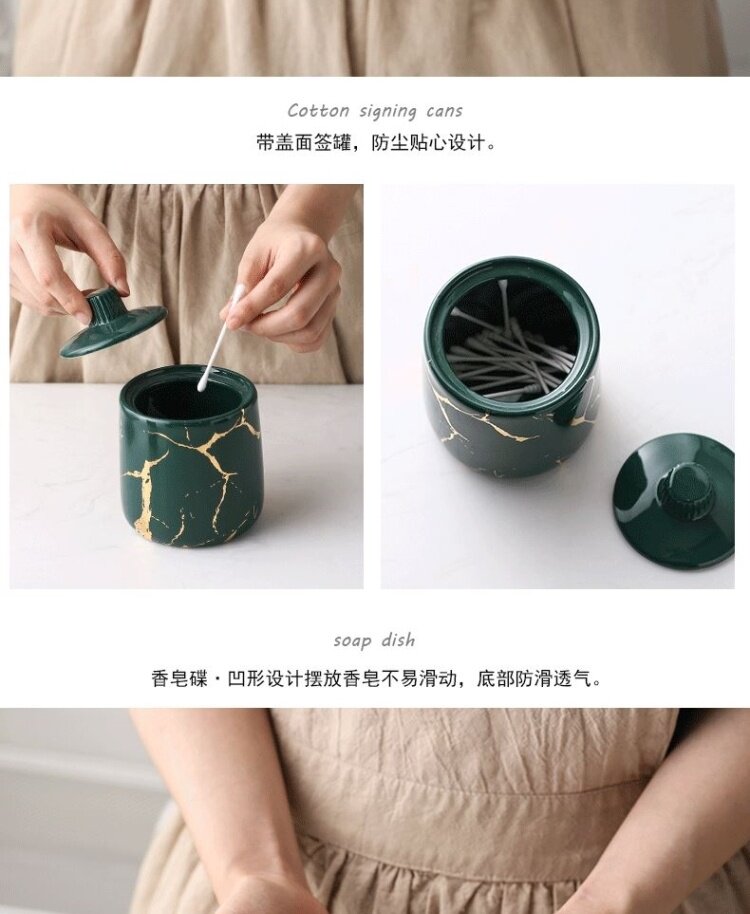 Cotton signing cans

带盖面签罐，防尘贴心设计。

soap dish

香皂碟·凹形设计摆放香皂不易滑动，底部防滑透气。