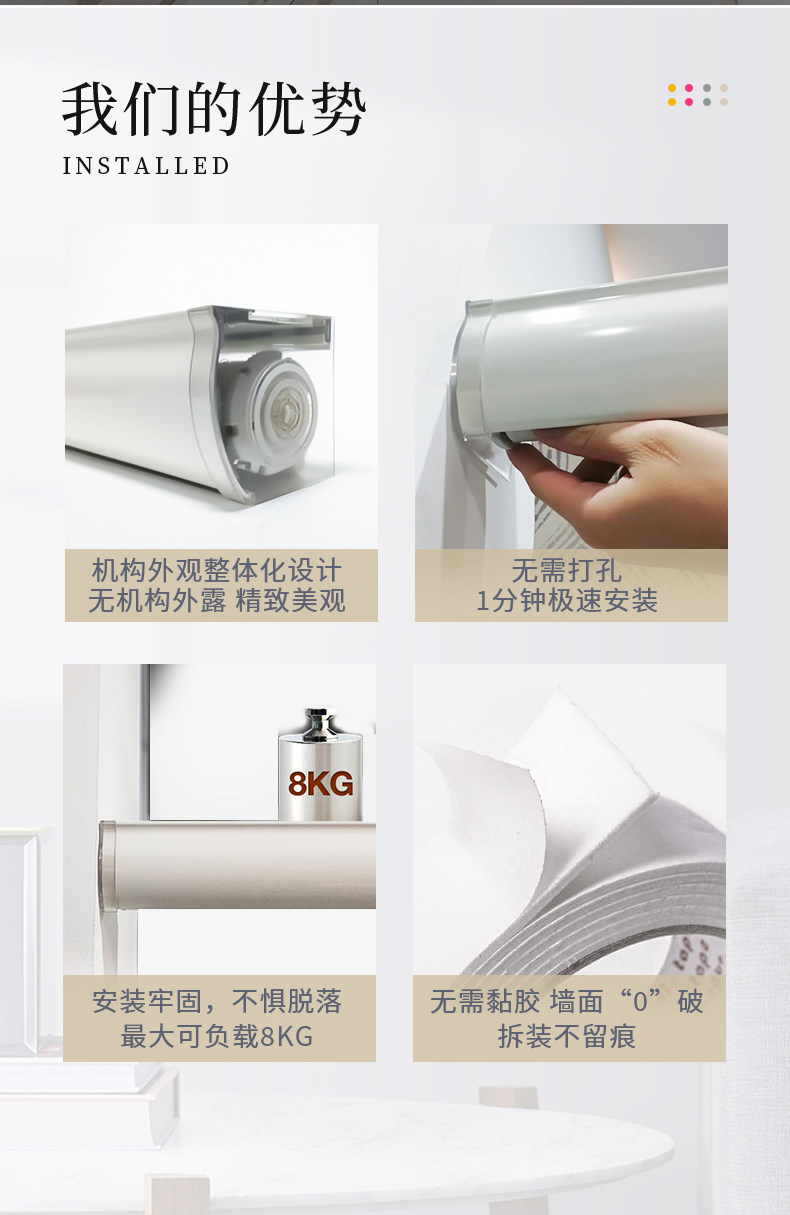 我们的优势

INSTALLED

机构外观整体化设计
无机构外露 精致美观

无需打孔
1分钟极速安装

8KG

安装牢固，不惧脱落
最大可负载8KG

无需黏胶 墙面“0”破
拆装不留痕