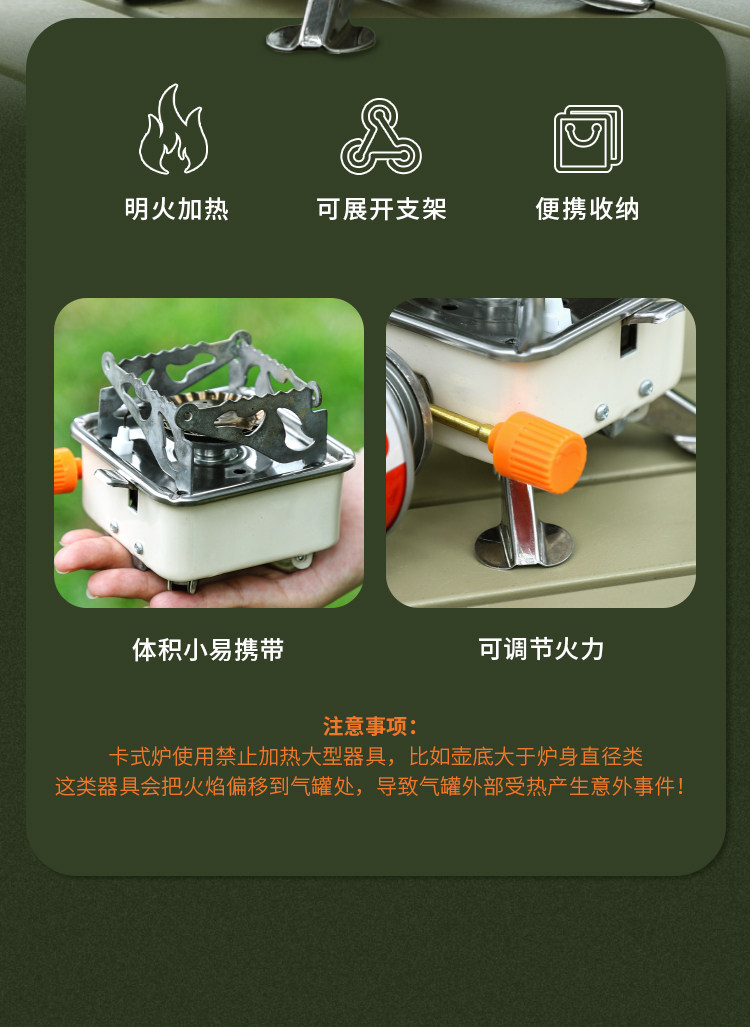 明火加热

可展开支架

便携收纳

体积小易携带

可调节火力

注意事项：

卡式炉使用禁止加热大型器具，比如壶底大于炉身直径类
这类器具会把火焰偏移到气罐处，导致气罐外部受热产生意外事件！