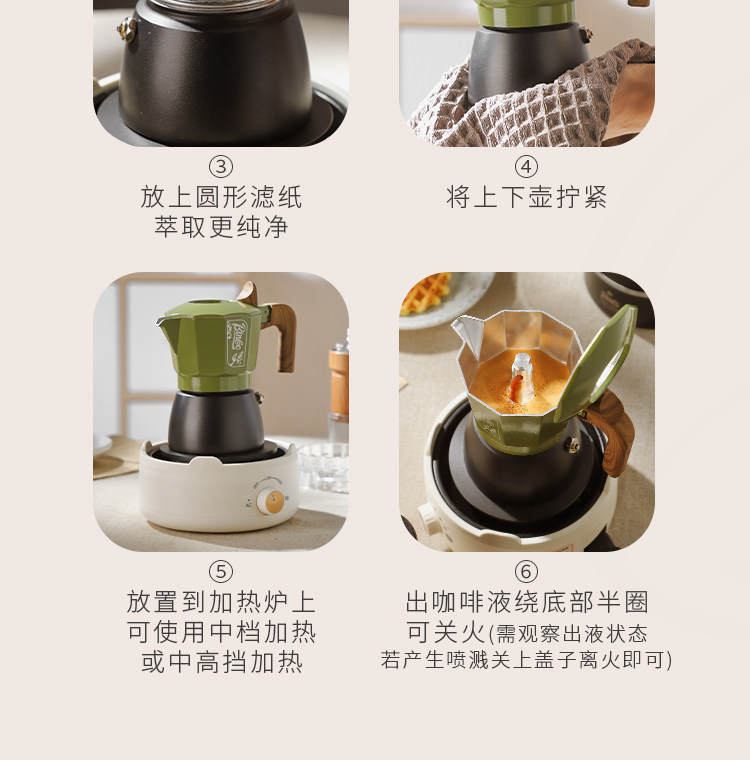 ③
放上圆形滤纸
萃取更纯净

④
将上下壶拧紧

⑤
放置到加热炉上
可使用中档加热
或中高挡加热

⑥
出咖啡液绕底部半圈
可关火(需观察出液状态
若产生喷溅关上盖子离火即可)